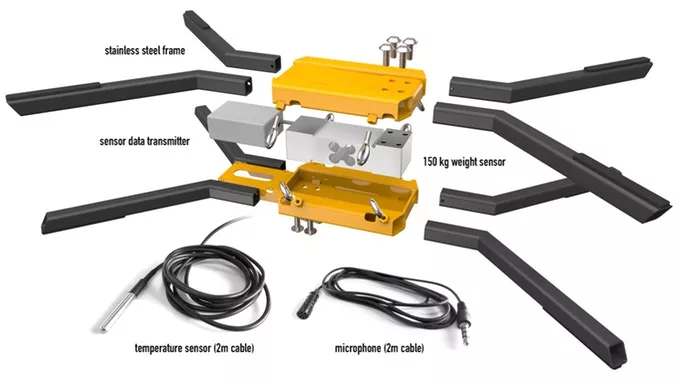 stainless steel frame

sensor data transmitter

150 kg weight sensor

temperature sensor (2m cable)

microphone (2m cable)