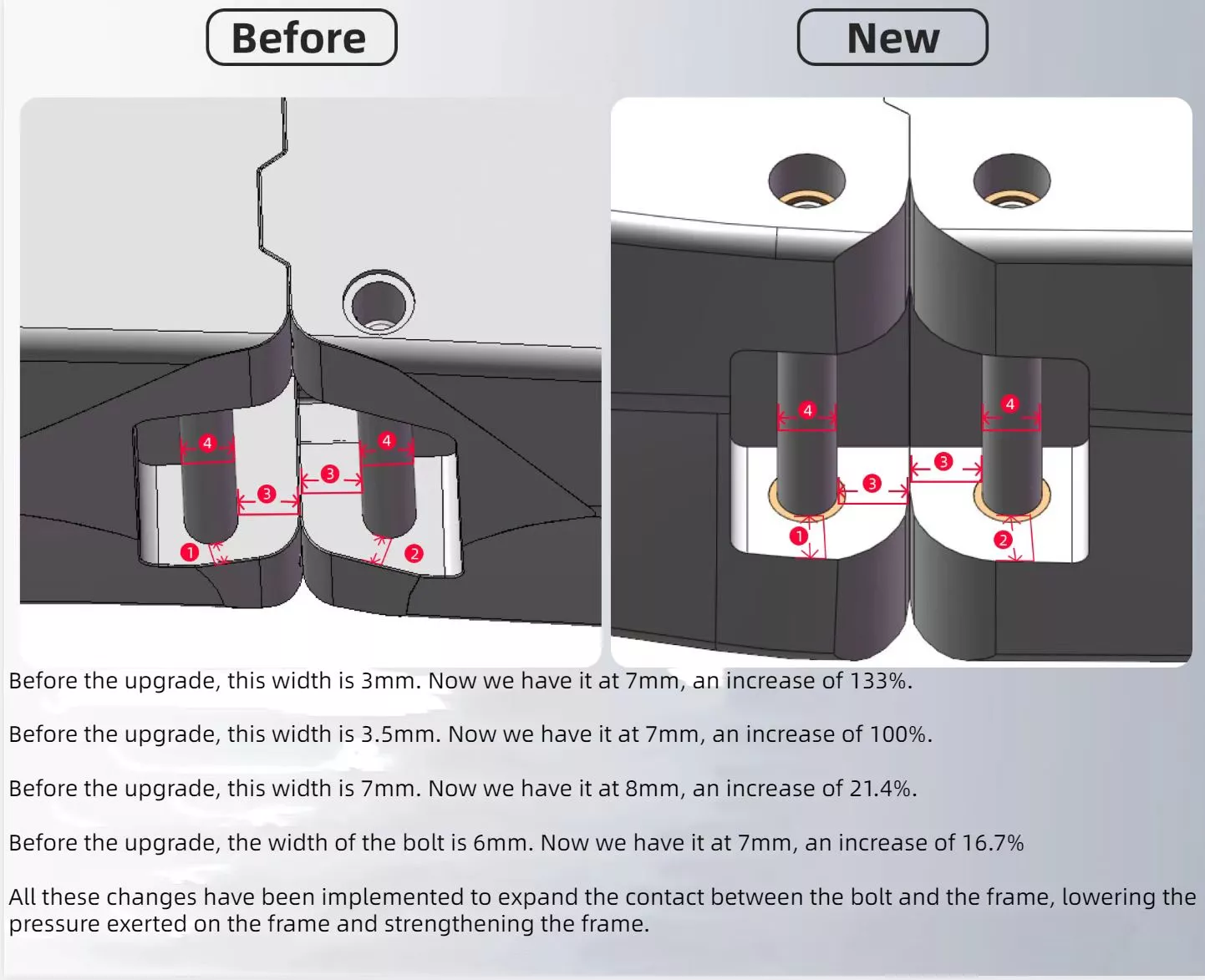 Before

New

4
4
3
3
1
2

4
4
3
3
1
2

Before the upgrade, this width is 3mm. Now we have it at 7mm, an increase of 133%.

Before the upgrade, this width is 3.5mm. Now we have it at 7mm, an increase of 100%.

Before the upgrade, this width is 7mm. Now we have it at 8mm, an increase of 21.4%.

Before the upgrade, the width of the bolt is 6mm. Now we have it at 7mm, an increase of 16.7%

All these changes have been implemented to expand the contact between the bolt and the frame, lowering the pressure exerted on the frame and strengthening the frame.