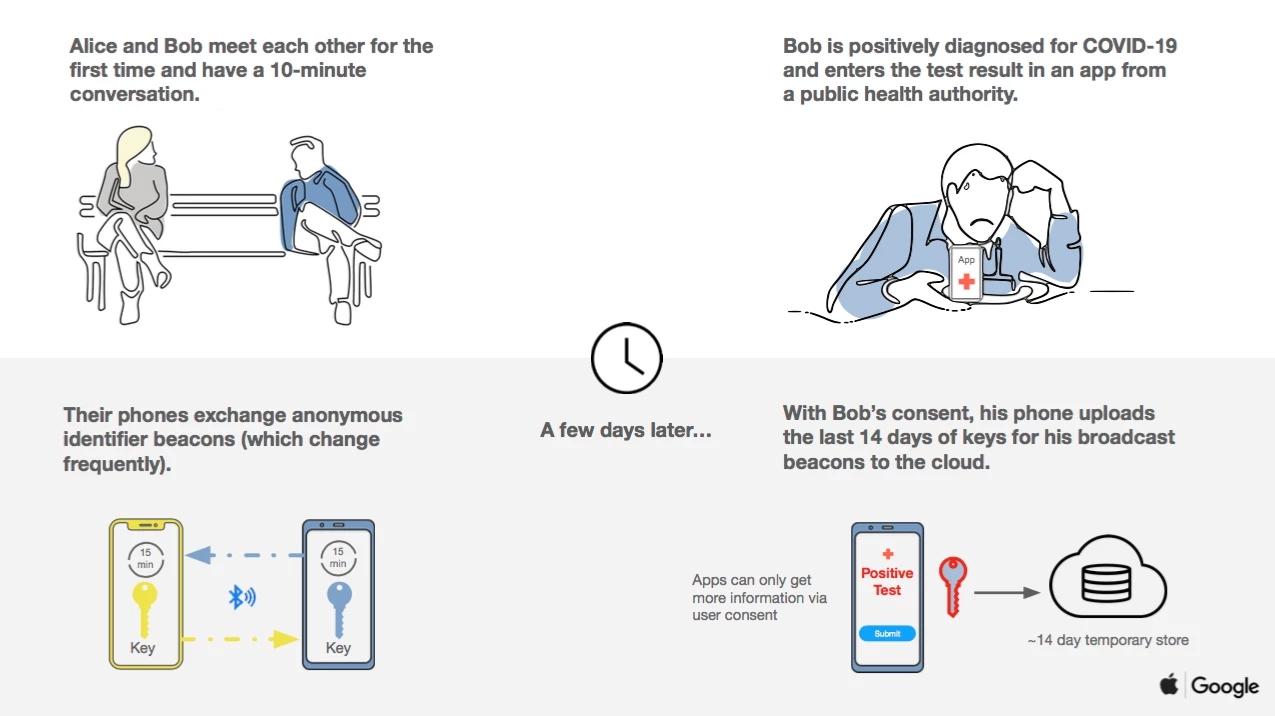 Alice and Bob meet each other for the first time and have a 10-minute conversation.

Bob is positively diagnosed for COVID-19 and enters the test result in an app from a public health authority.

App

Their phones exchange anonymous identifier beacons (which change frequently).

A few days later...

With Bob's consent, his phone uploads the last 14 days of keys for his broadcast beacons to the cloud.

15 min

Key

15 min

Key

Apps can only get more information via user consent

Positive Test

Submit

~14 day temporary store

Google