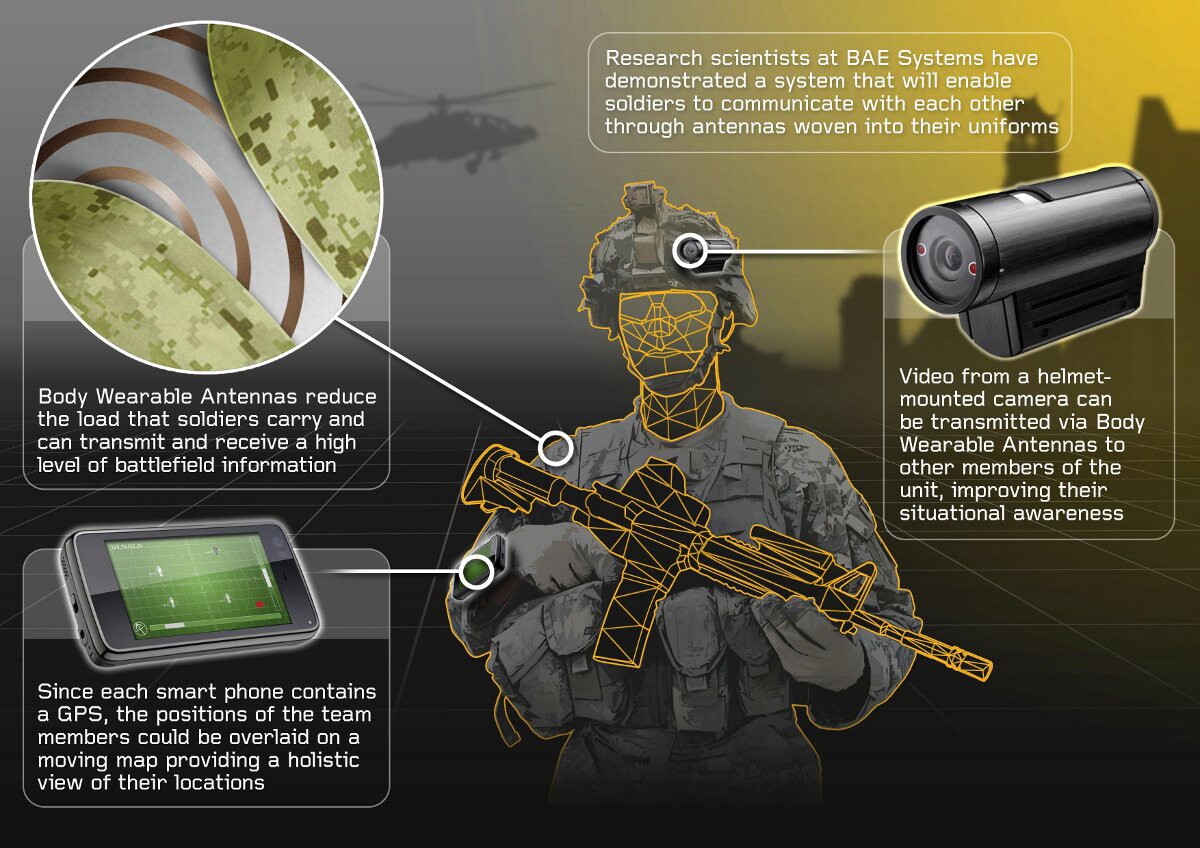 Research scientists at BAE Systems have demonstrated a system that will enable soldiers to communicate with each other through antennas woven into their uniforms

Body Wearable Antennas reduce the load that soldiers carry and can transmit and receive a high level of battlefield information

Video from a helmet-mounted camera can be transmitted via Body Wearable Antennas to other members of the unit, improving their situational awareness

Since each smart phone contains a GPS, the positions of the team members could be overlaid on a moving map providing a holistic view of their locations