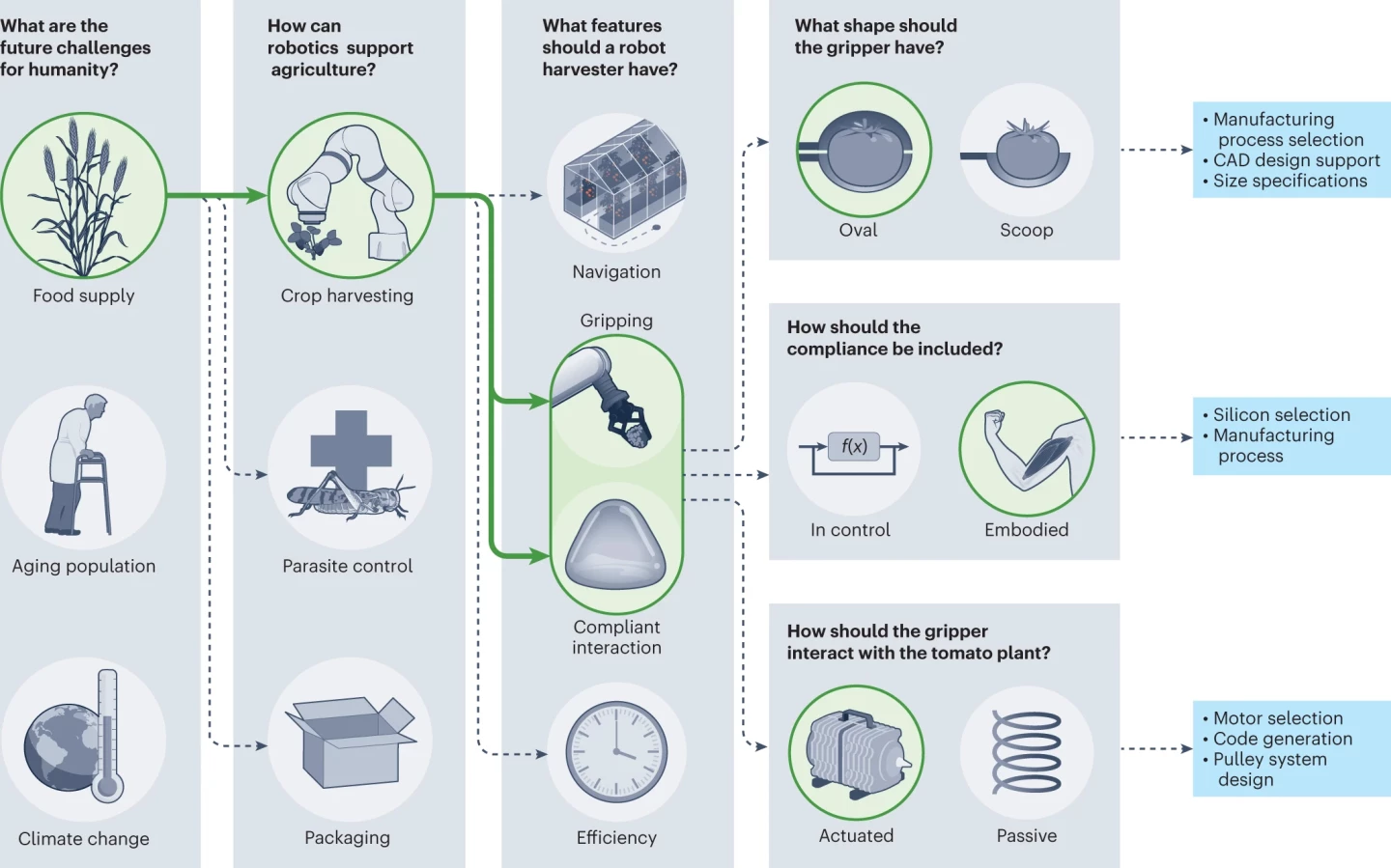 What are the future challenges for humanity?

Food supply

Aging population

Climate change

How can robotics support agriculture?

Crop harvesting

Parasite control

Packaging

What features should a robot harvester have?

Navigation

Gripping

Compliant interaction

Efficiency

What shape should the gripper have?

Oval

Scoop

• Manufacturing process selection
• CAD design support
• Size specifications

How should the compliance be included?

$f(x)$

In control

Embodied

• Silicon selection
• Manufacturing process

How should the gripper interact with the tomato plant?

Actuated

Passive

• Motor selection
• Code generation
• Pulley system design