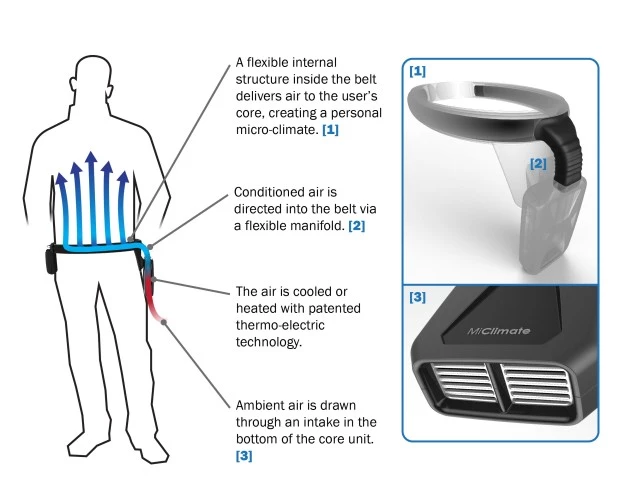 A flexible internal structure inside the belt delivers air to the user's core, creating a personal micro-climate. [1]

Conditioned air is directed into the belt via a flexible manifold. [2]

The air is cooled or heated with patented thermo-electric technology.

Ambient air is drawn through an intake in the bottom of the core unit. [3]

[1]

[2]

[3]

MiClimate