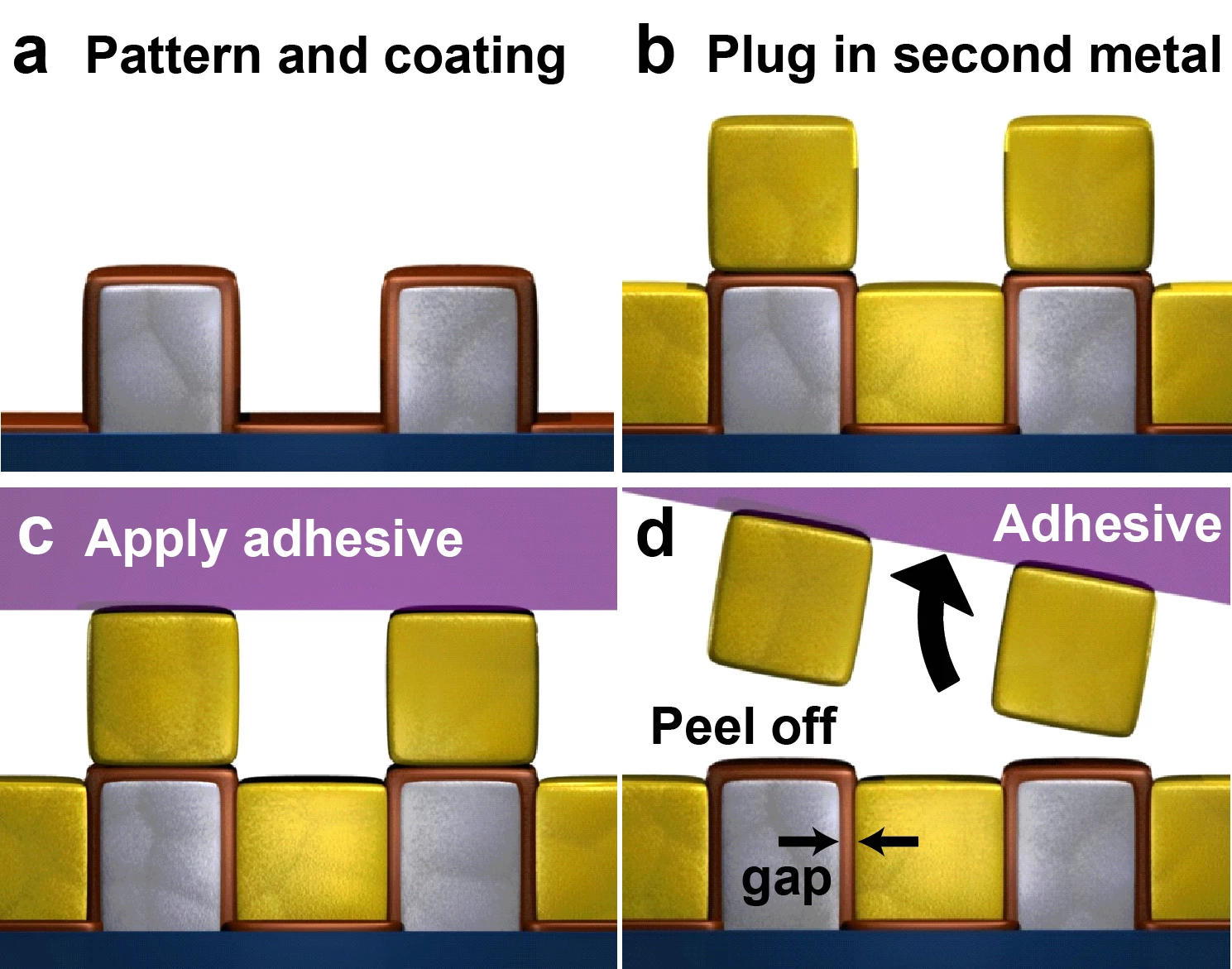 a Pattern and coating

b Plug in second metal

c Apply adhesive

d

Adhesive

Peel off

gap