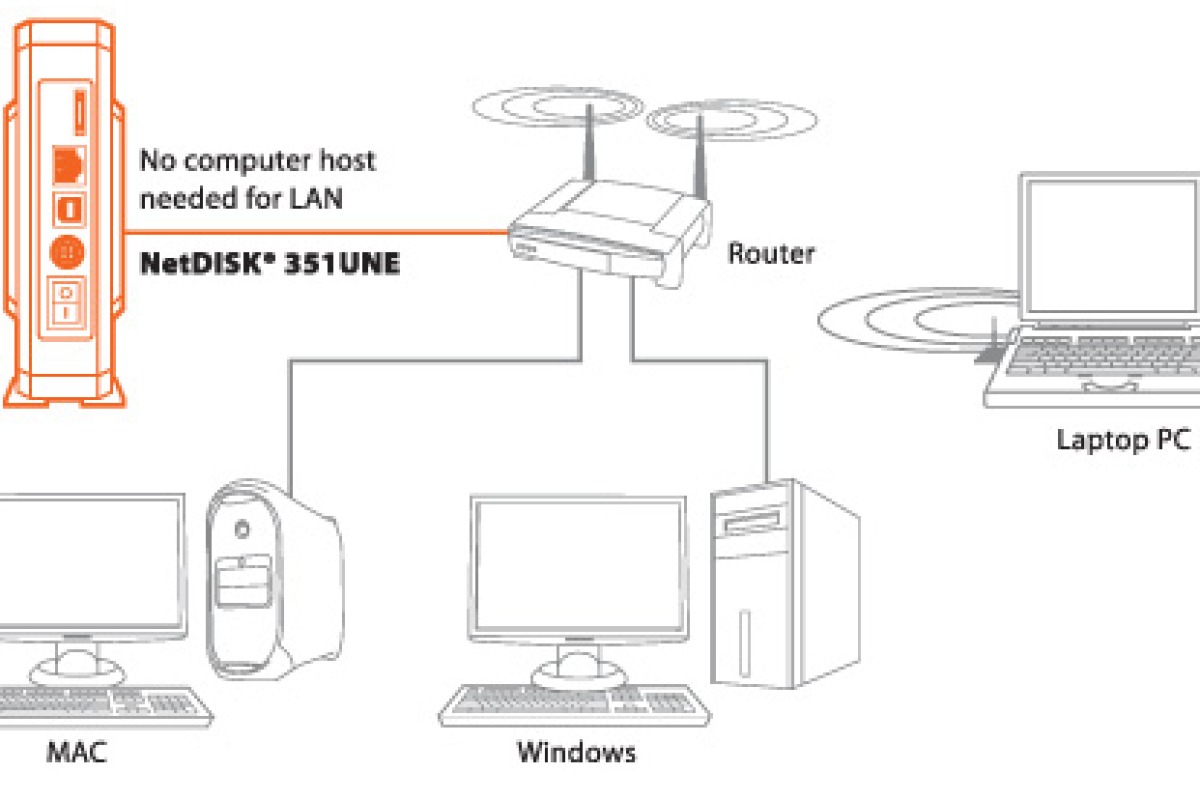 No computer host needed for LAN

NetDISK® 351UNE

Router

Laptop PC

MAC

Windows