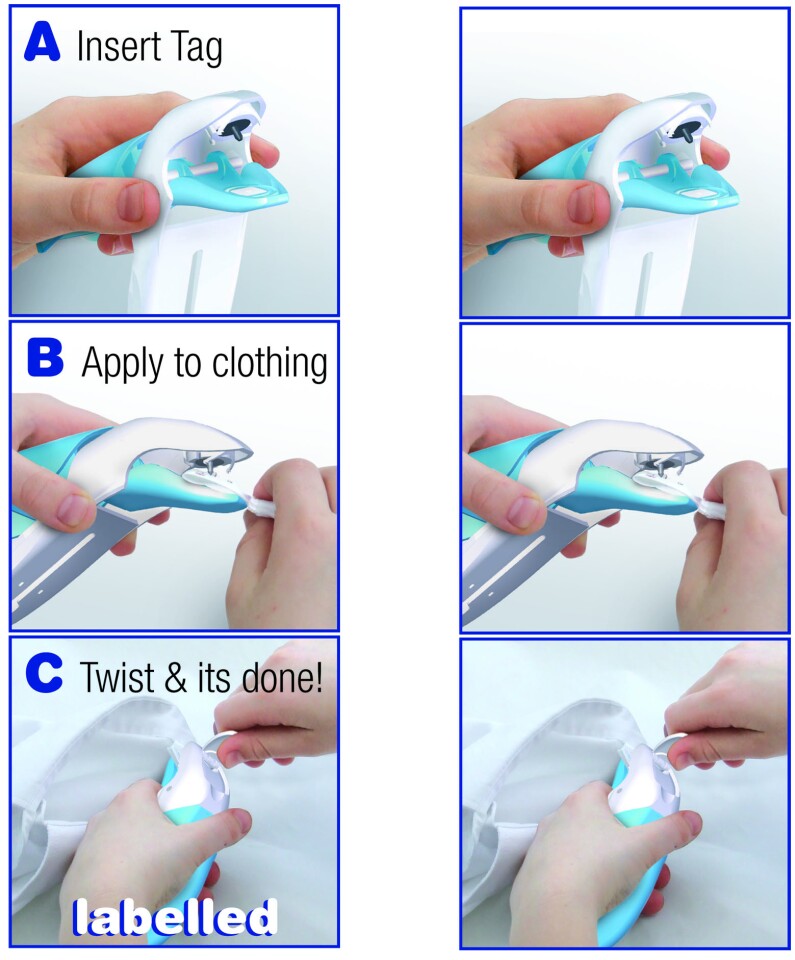 A Insert Tag

B Apply to clothing

C Twist & its done!

labelled