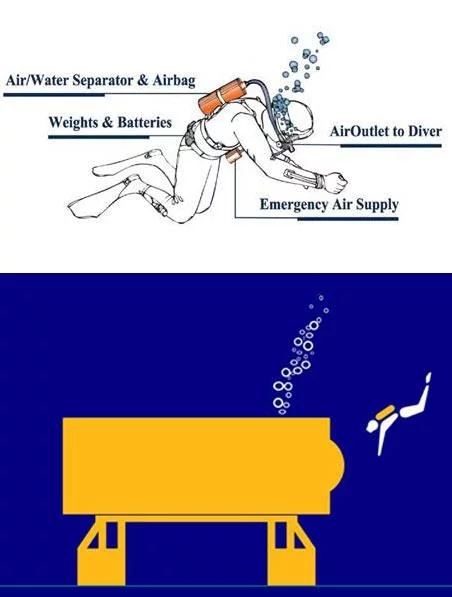 Air/Water Separator & Airbag

Weights & Batteries

AirOutlet to Diver

Emergency Air Supply