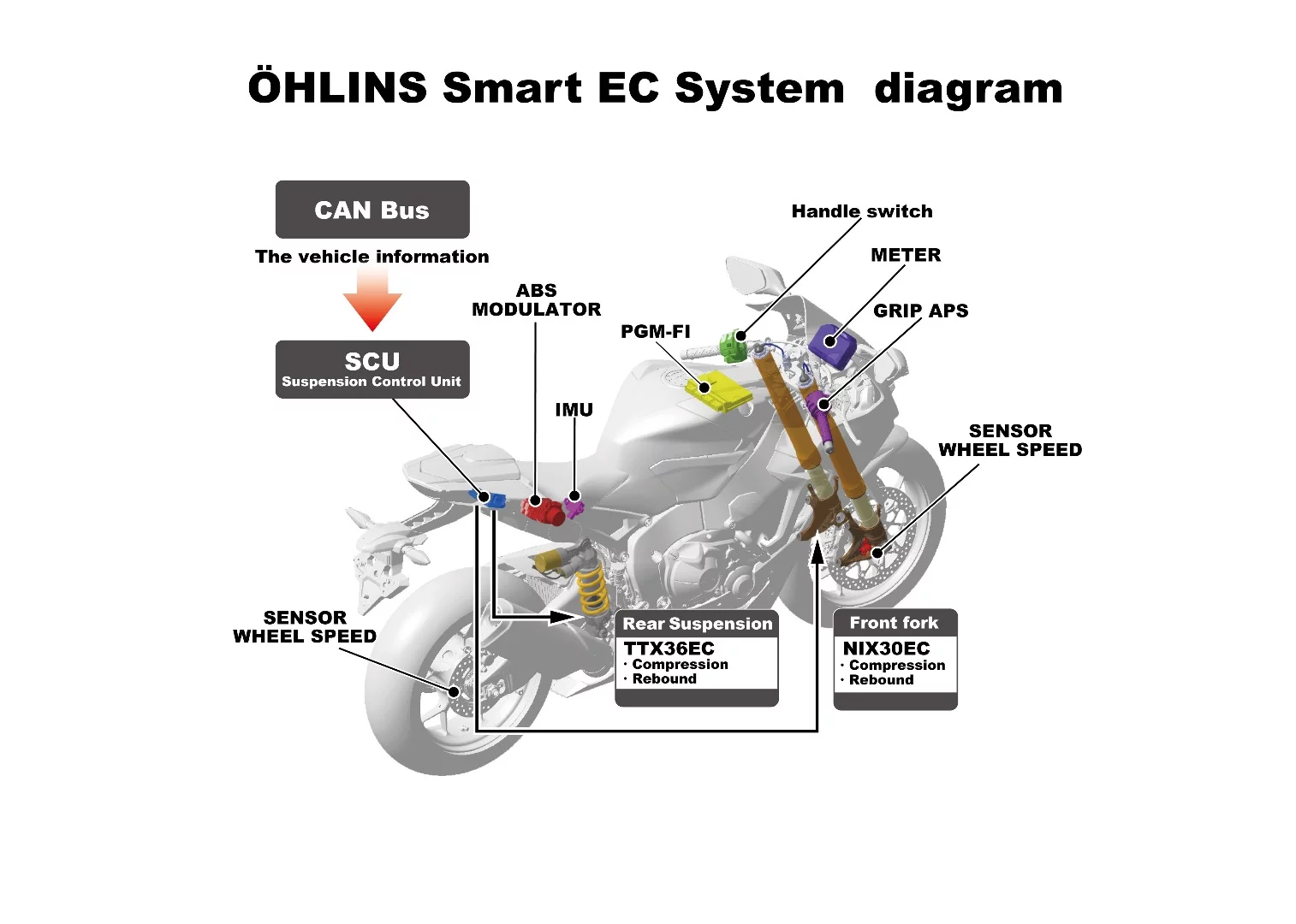 ÖHLINS Smart EC System diagram

CAN Bus

The vehicle information

SCU
Suspension Control Unit

ABS MODULATOR

IMU

PGM-FI

Handle switch

METER

GRIP APS

SENSOR WHEEL SPEED

SENSOR WHEEL SPEED

Rear Suspension
TTX36EC
· Compression
· Rebound

Front fork
NIX30EC
· Compression
· Rebound