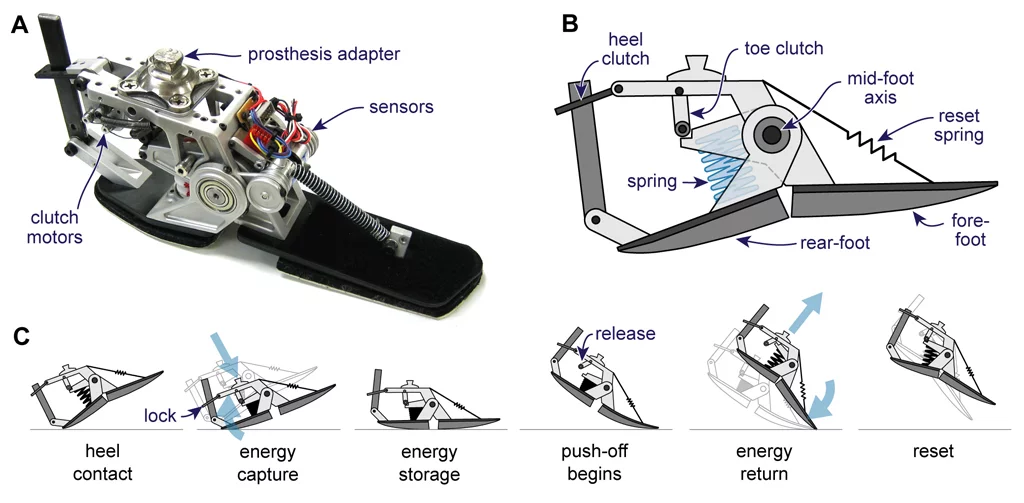 A

prosthesis adapter

sensors

clutch motors

B

heel clutch

toe clutch

mid-foot axis

reset spring

spring

rear-foot

fore-foot

C

lock

release

heel contact

energy capture

energy storage

push-off begins

energy return

reset