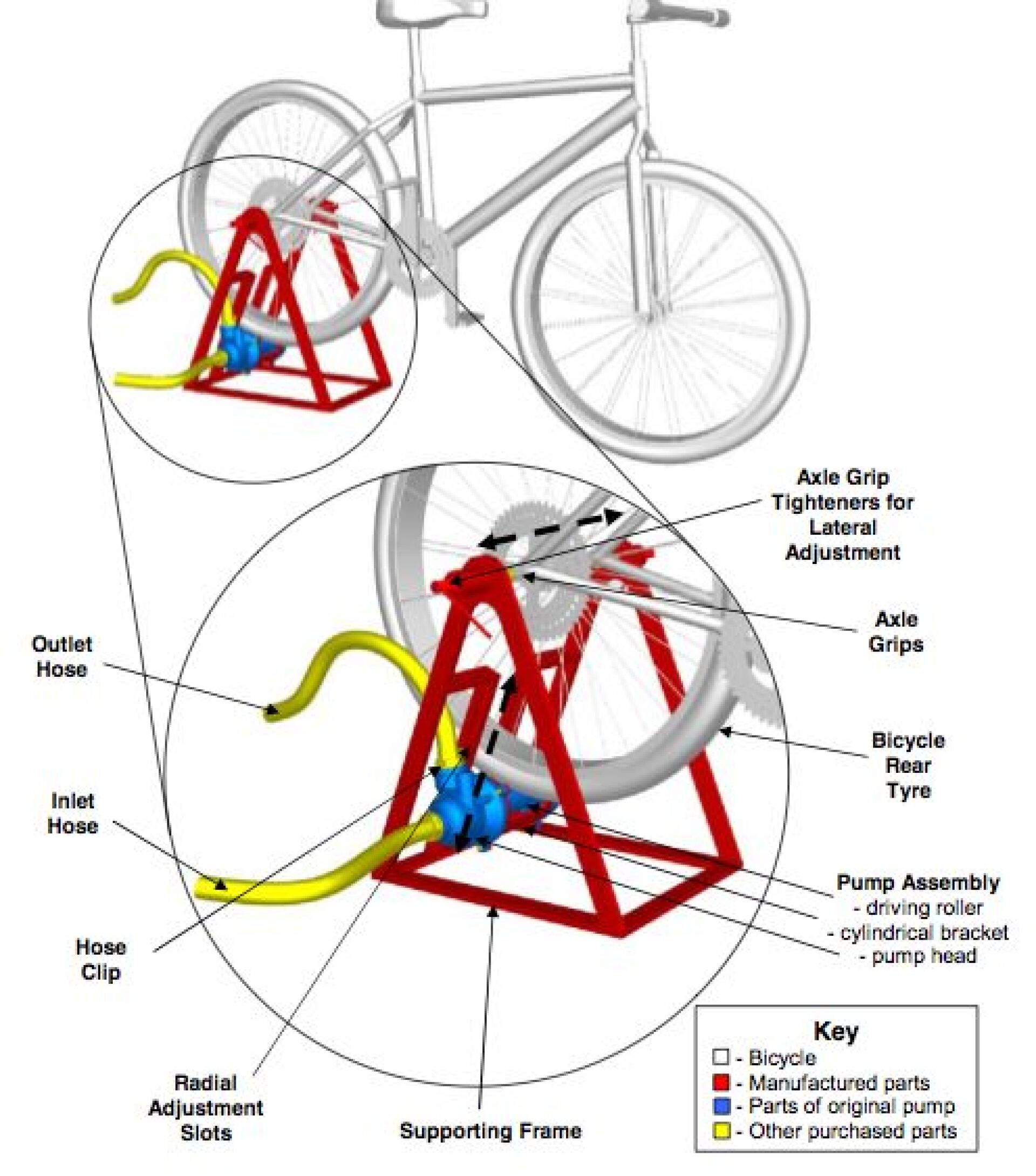 Axle Grip Tighteners for Lateral Adjustment

Axle Grips

Outlet Hose

Bicycle Rear Tyre

Inlet Hose

Pump Assembly
- driving roller
- cylindrical bracket
- pump head

Hose Clip

Radial Adjustment Slots

Supporting Frame

Key
- Bicycle
- Manufactured parts
- Parts of original pump
- Other purchased parts