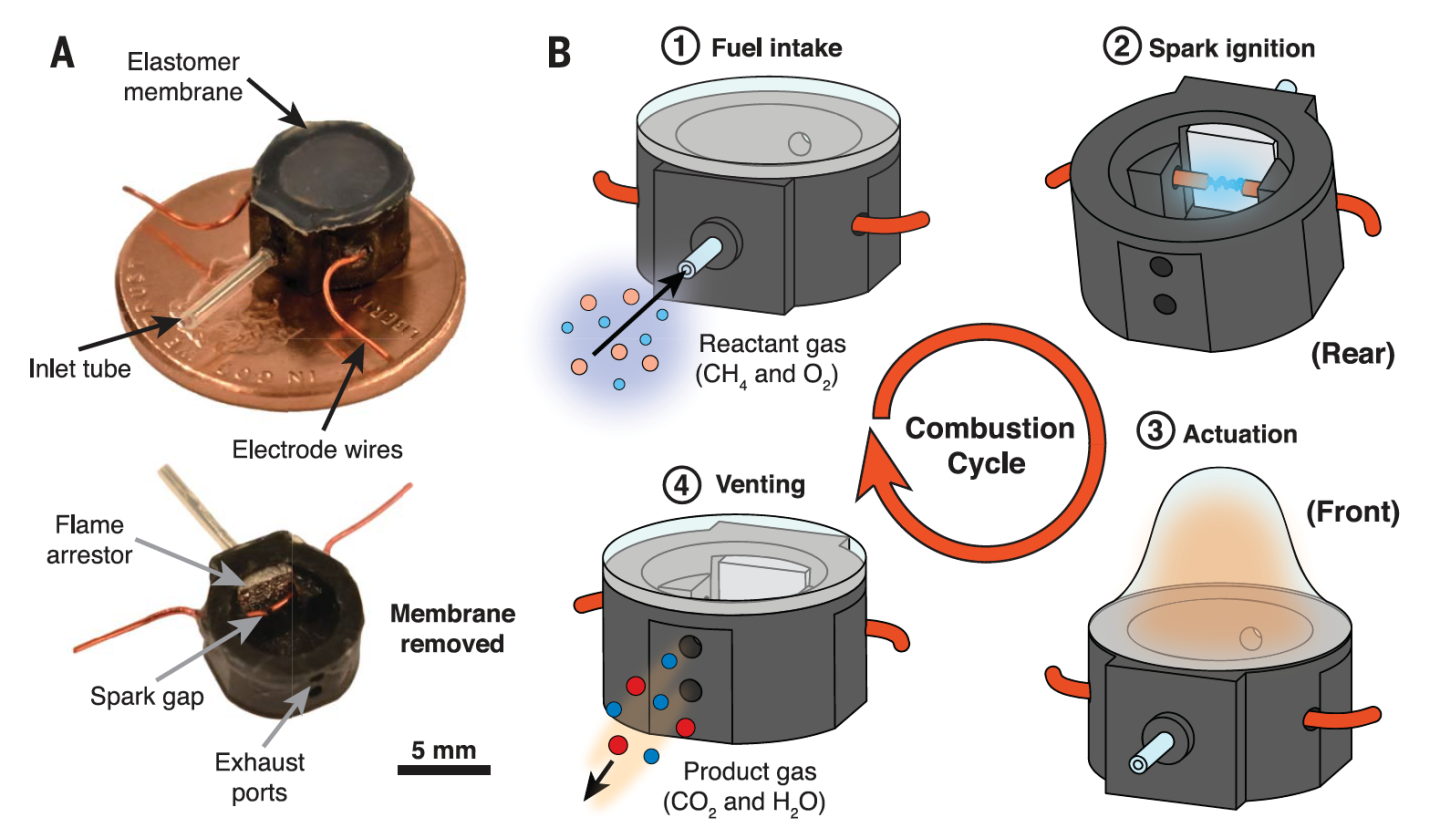 A

Elastomer membrane

Inlet tube

Electrode wires

Flame arrestor

Spark gap

Exhaust ports

Membrane removed

5 mm

B

① Fuel intake

Reactant gas ($CH_4$ and $O_2$)

② Spark ignition

(Rear)

Combustion Cycle

③ Actuation

(Front)

④ Venting

Product gas ($CO_2$ and $H_2O$)