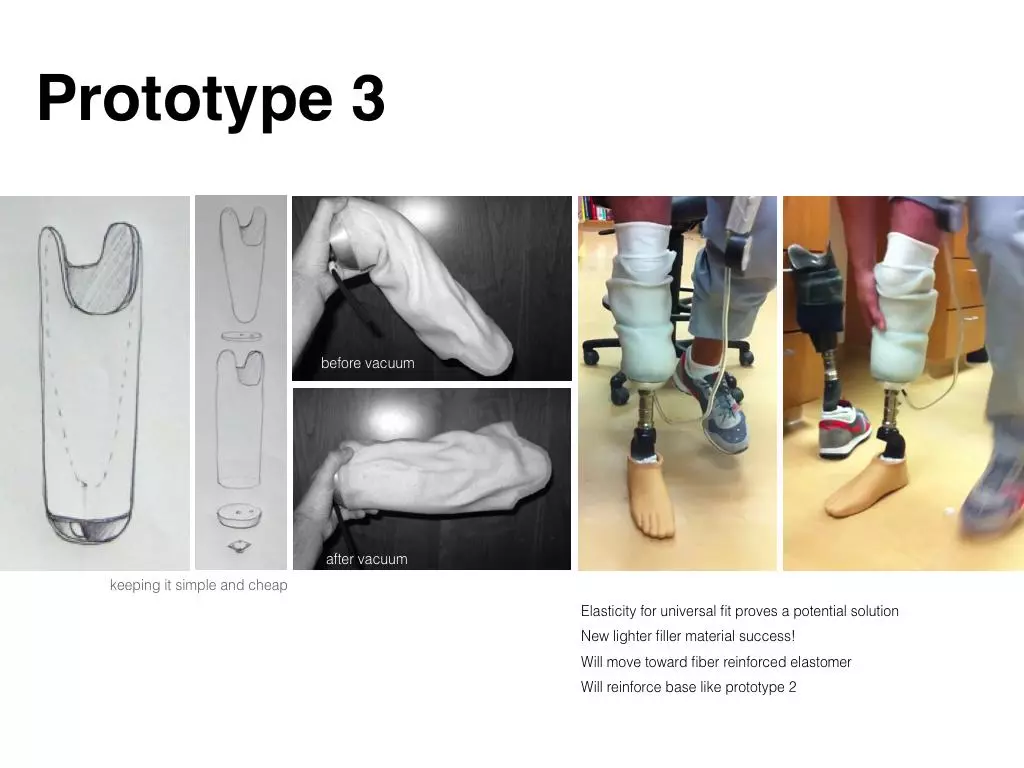 Prototype 3

before vacuum

after vacuum

keeping it simple and cheap

Elasticity for universal fit proves a potential solution
New lighter filler material success!
Will move toward fiber reinforced elastomer
Will reinforce base like prototype 2