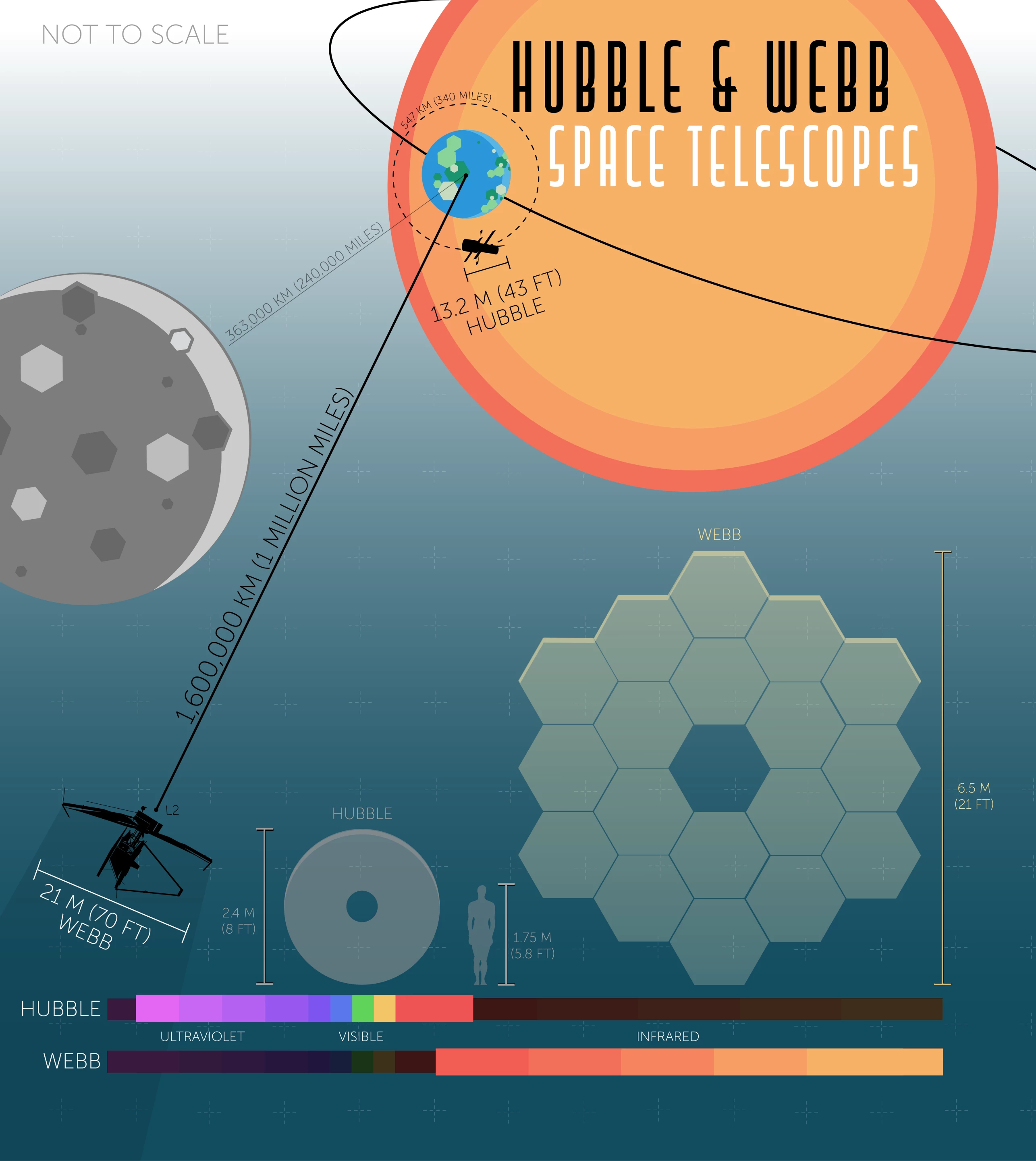 NOT TO SCALE

HUBBLE & WEBB
SPACE TELESCOPES

547 KM (340 MILES)

363,000 KM (240,000 MILES)

13.2 M (43 FT)
HUBBLE

1,600,000 KM (1 MILLION MILES)

L2

21 M (70 FT)
WEBB

HUBBLE

2.4 M
(8 FT)

1.75 M
(5.8 FT)

WEBB

6.5 M
(21 FT)

HUBBLE

ULTRAVIOLET

VISIBLE

INFRARED

WEBB