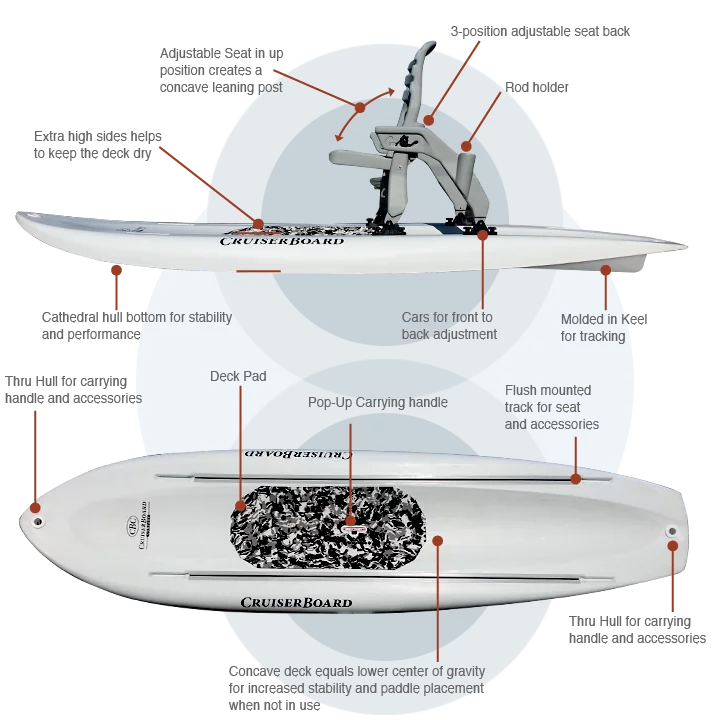 3-position adjustable seat back

Adjustable Seat in up position creates a concave leaning post

Rod holder

Extra high sides helps to keep the deck dry

CRUISERBOARD

Cathedral hull bottom for stability and performance

Cars for front to back adjustment

Molded in Keel for tracking

Thru Hull for carrying handle and accessories

Deck Pad

Pop-Up Carrying handle

Flush mounted track for seat and accessories

CRUISERBOARD

CBC CRUISERBOARD

CRUISERBOARD

Thru Hull for carrying handle and accessories

Concave deck equals lower center of gravity for increased stability and paddle placement when not in use