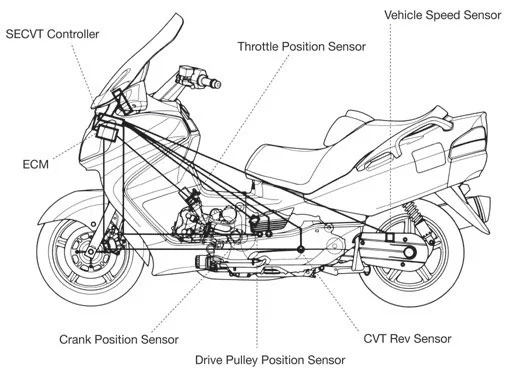 Vehicle Speed Sensor
SECVT Controller
Throttle Position Sensor
ECM
Crank Position Sensor
CVT Rev Sensor
Drive Pulley Position Sensor