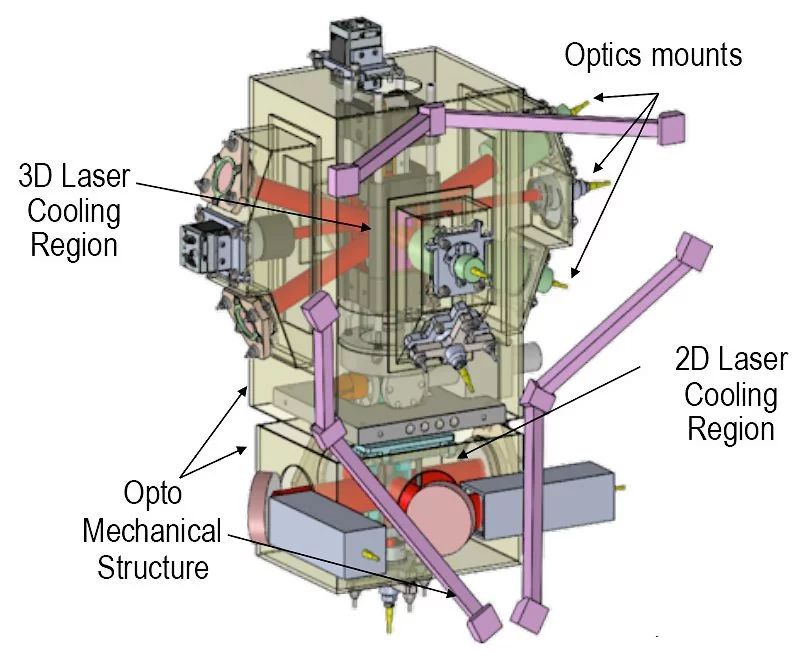 Optics mounts

3D Laser Cooling Region

2D Laser Cooling Region

Opto Mechanical Structure