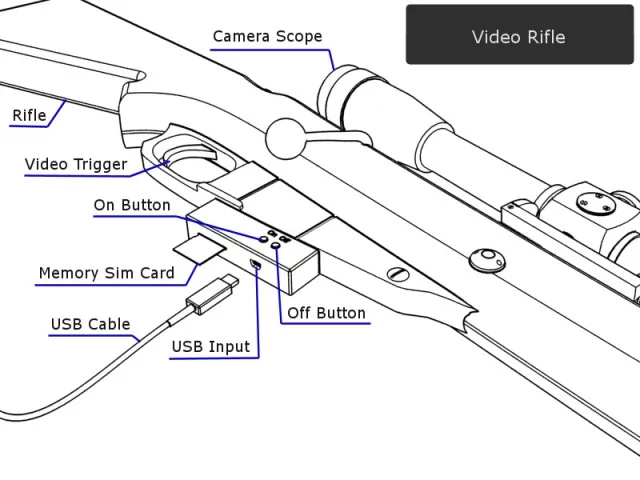 Video Rifle

Camera Scope

Rifle

Video Trigger

On Button

Memory Sim Card

USB Cable

USB Input

Off Button

On Off