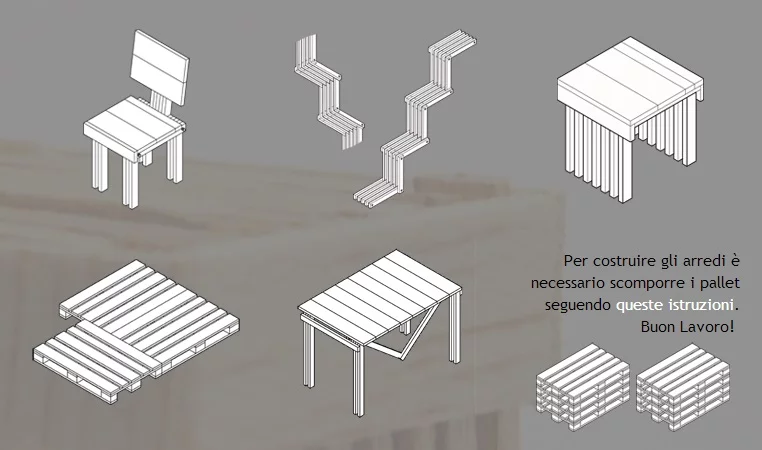 Per costruire gli arredi è necessario scomporre i pallet seguendo queste istruzioni. Buon Lavoro!