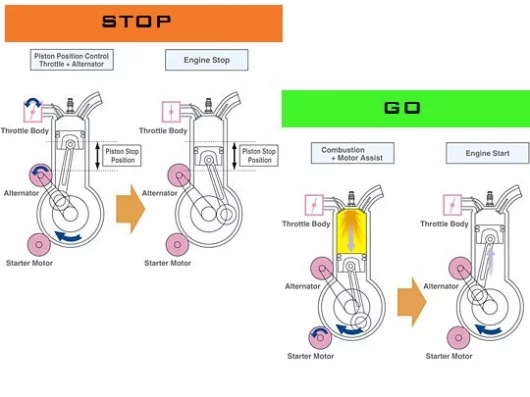 STOP

Piston Position Control
Throttle + Alternator

Engine Stop

Throttle Body

Piston Stop Position

Alternator

Starter Motor

Throttle Body

Piston Stop Position

Alternator

Starter Motor

GO

Combustion
+ Motor Assist

Engine Start

Throttle Body

Alternator

Starter Motor

Throttle Body

Alternator

Starter Motor