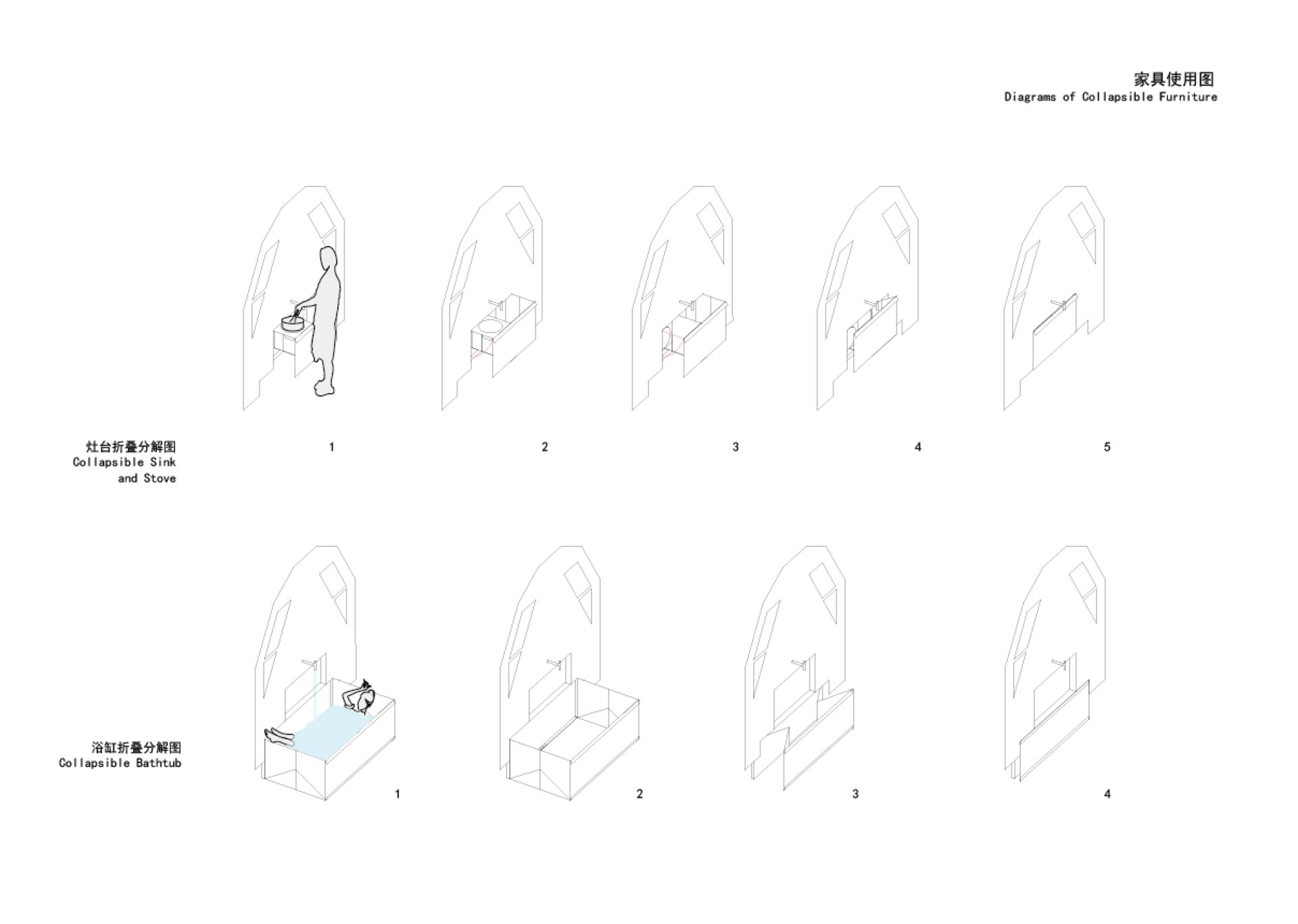 家具使用图
Diagrams of Collapsible Furniture

灶台折叠分解图
Collapsible Sink and Stove

1

2

3

4

5

浴缸折叠分解图
Collapsible Bathtub

1

2

3

4