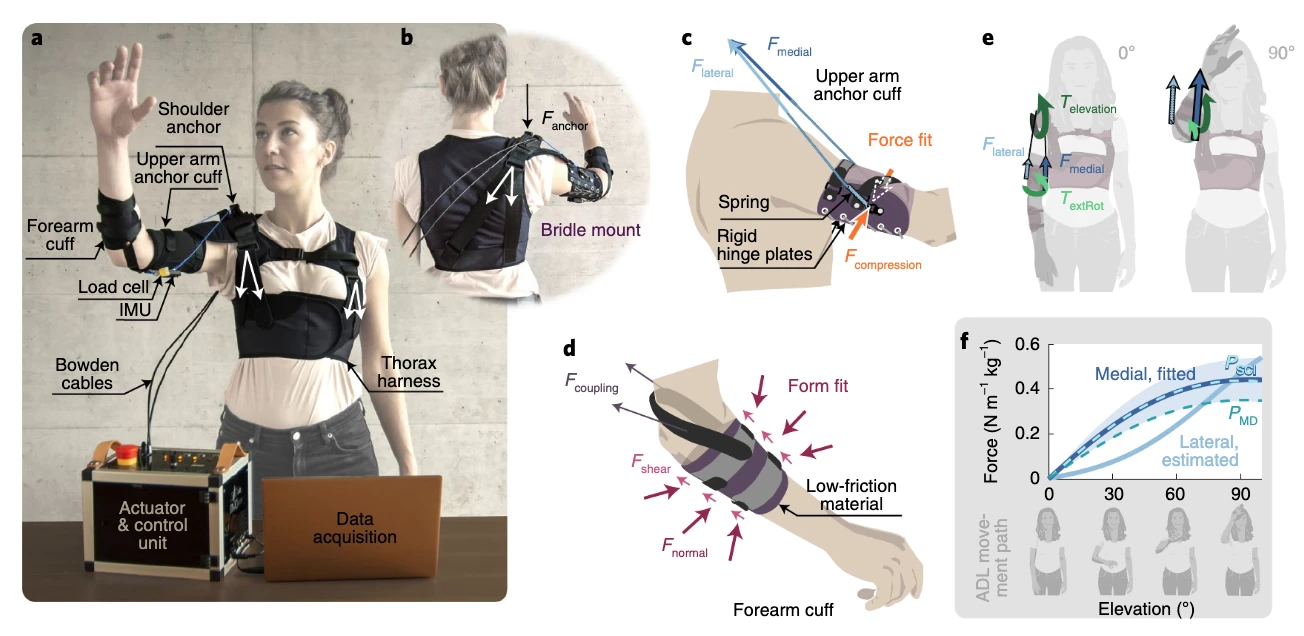 a

Shoulder anchor

Upper arm anchor cuff

Forearm cuff

Load cell

IMU

Bowden cables

Thorax harness

Actuator & control unit

Data acquisition

b

$F_{anchor}$

Bridle mount

c

$F_{lateral}$

$F_{medial}$

Upper arm anchor cuff

Force fit

Spring

Rigid hinge plates

$F_{compression}$

d

$F_{coupling}$

Form fit

$F_{shear}$

$F_{normal}$

Low-friction material

Forearm cuff

e

0°

90°

$T_{elevation}$

$F_{lateral}$

$F_{medial}$

$T_{extRot}$

f

Force (N m$^{-1}$ kg$^{-1}$)

0.6

0.4

0.2

0

Medial, fitted

$P_{SCI}$

$P_{MD}$

Lateral, estimated

0

30

60

90

ADL movement path

Elevation (°)