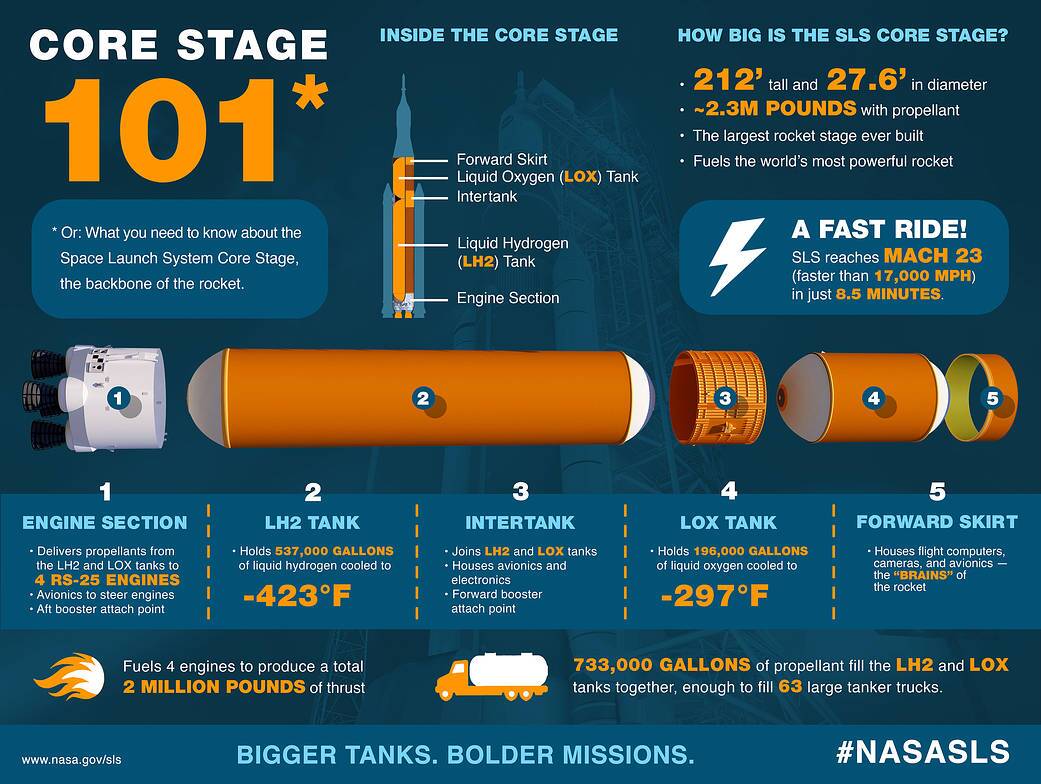 CORE STAGE
101*

* Or: What you need to know about the Space Launch System Core Stage, the backbone of the rocket.

INSIDE THE CORE STAGE

Forward Skirt
Liquid Oxygen (LOX) Tank
Intertank
Liquid Hydrogen (LH2) Tank
Engine Section

HOW BIG IS THE SLS CORE STAGE?

• 212' tall and 27.6' in diameter
• ~2.3M POUNDS with propellant
• The largest rocket stage ever built
• Fuels the world's most powerful rocket

A FAST RIDE!
SLS reaches MACH 23 (faster than 17,000 MPH) in just 8.5 MINUTES.

1
2
3
4
5

1
ENGINE SECTION
• Delivers propellants from the LH2 and LOX tanks to 4 RS-25 ENGINES
• Avionics to steer engines
• Aft booster attach point

2
LH2 TANK
• Holds 537,000 GALLONS of liquid hydrogen cooled to
-423°F

3
INTERTANK
• Joins LH2 and LOX tanks
• Houses avionics and electronics
• Forward booster attach point

4
LOX TANK
• Holds 196,000 GALLONS of liquid oxygen cooled to
-297°F

5
FORWARD SKIRT
• Houses flight computers, cameras, and avionics — the "BRAINS" of the rocket

Fuels 4 engines to produce a total 2 MILLION POUNDS of thrust

733,000 GALLONS of propellant fill the LH2 and LOX tanks together, enough to fill 63 large tanker trucks.

www.nasa.gov/sls
BIGGER TANKS. BOLDER MISSIONS.
#NASASLS