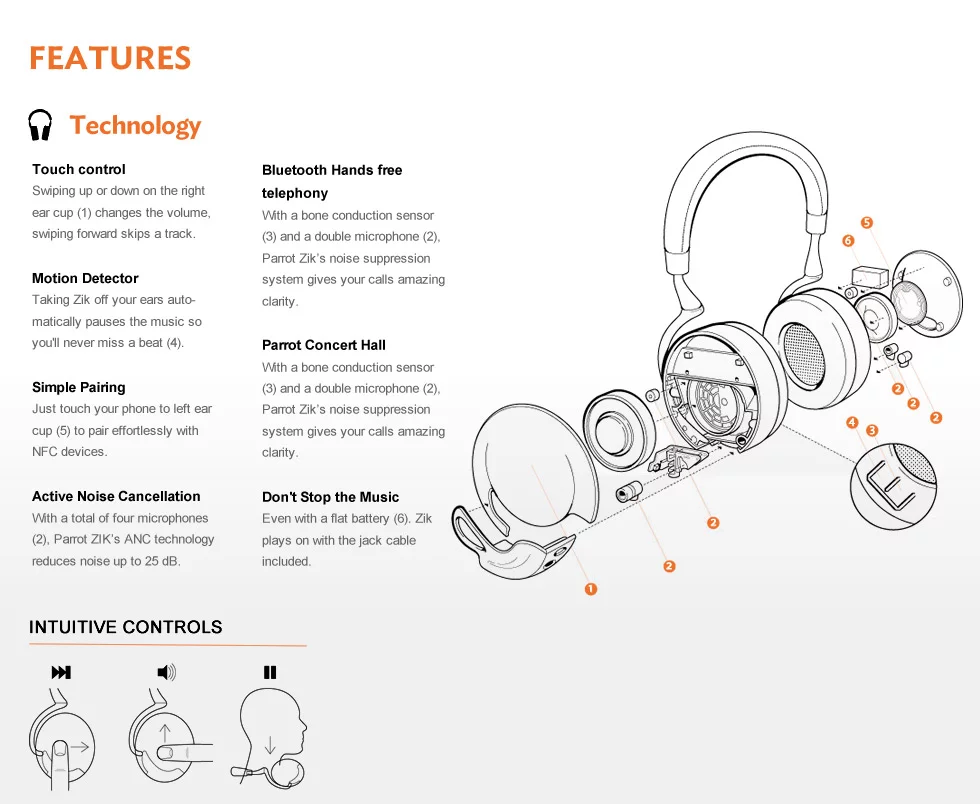 FEATURES

Technology

Touch control
Swiping up or down on the right ear cup (1) changes the volume, swiping forward skips a track.

Motion Detector
Taking Zik off your ears automatically pauses the music so you'll never miss a beat (4).

Simple Pairing
Just touch your phone to left ear cup (5) to pair effortlessly with NFC devices.

Active Noise Cancellation
With a total of four microphones (2), Parrot ZIK's ANC technology reduces noise up to 25 dB.

Bluetooth Hands free telephony
With a bone conduction sensor (3) and a double microphone (2), Parrot Zik's noise suppression system gives your calls amazing clarity.

Parrot Concert Hall
With a bone conduction sensor (3) and a double microphone (2), Parrot Zik's noise suppression system gives your calls amazing clarity.

Don't Stop the Music
Even with a flat battery (6). Zik plays on with the jack cable included.

5
6
2
2
2
4
3
2
2
1

INTUITIVE CONTROLS