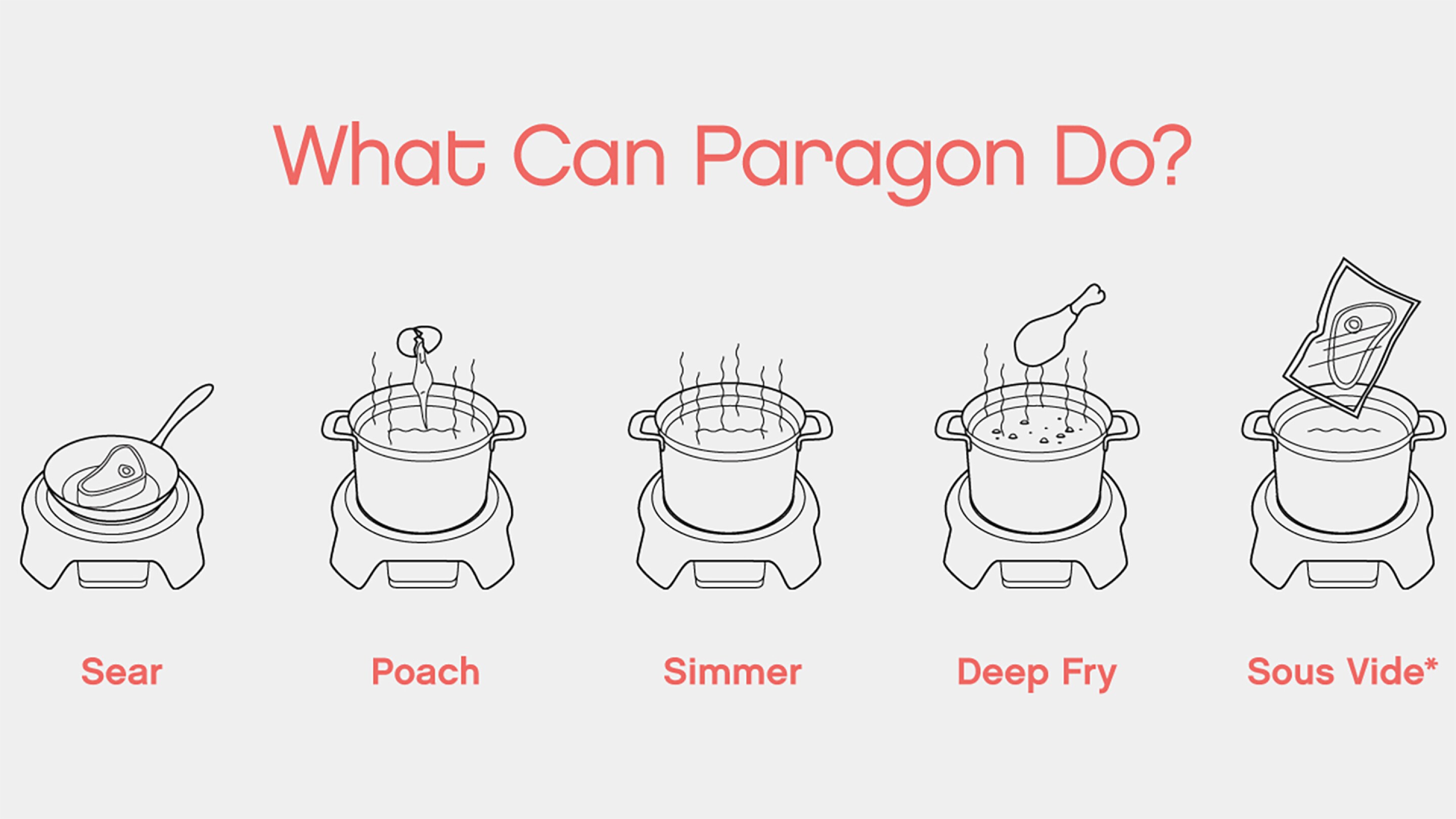 What Can Paragon Do?

Sear

Poach

Simmer

Deep Fry

Sous Vide*