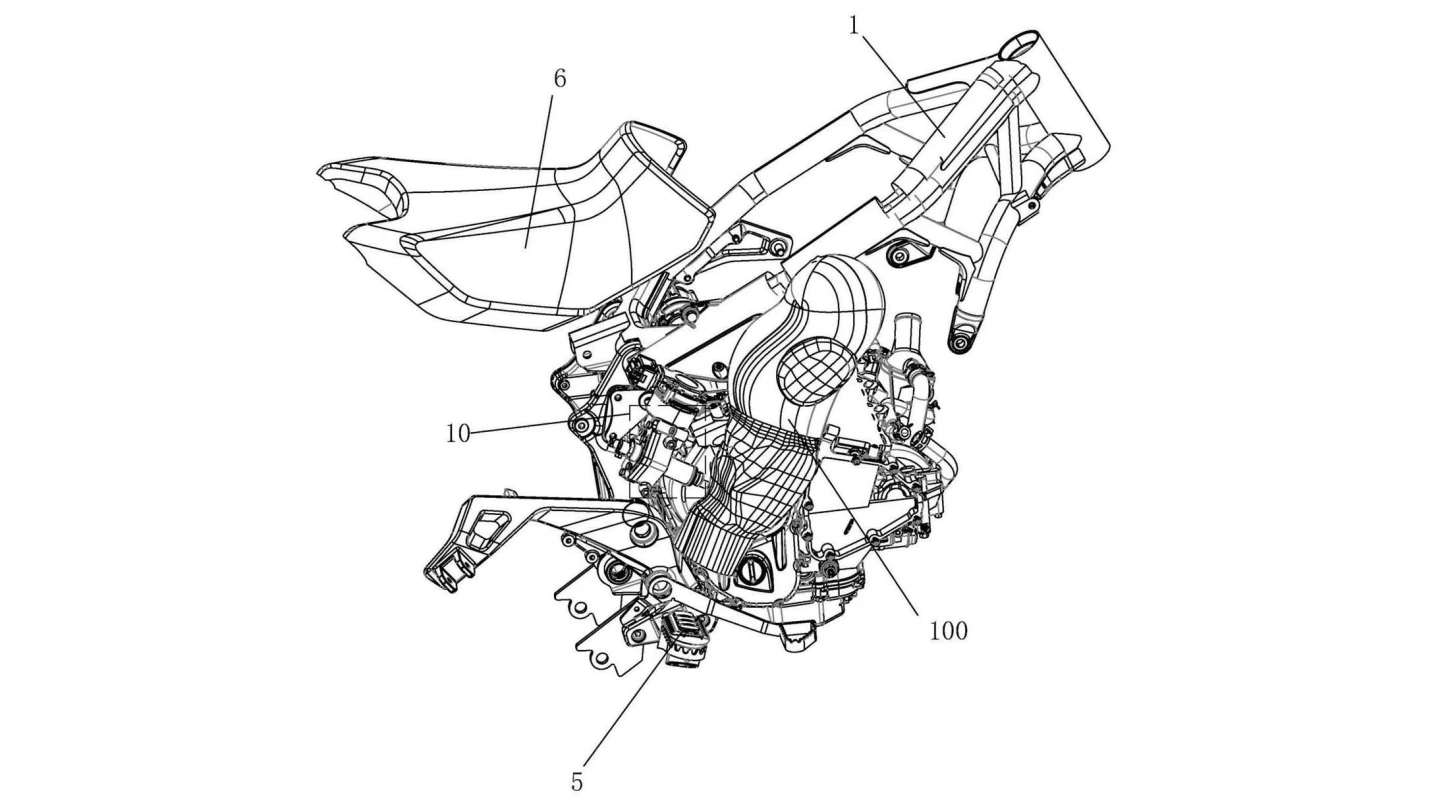 1
6
10
100
5