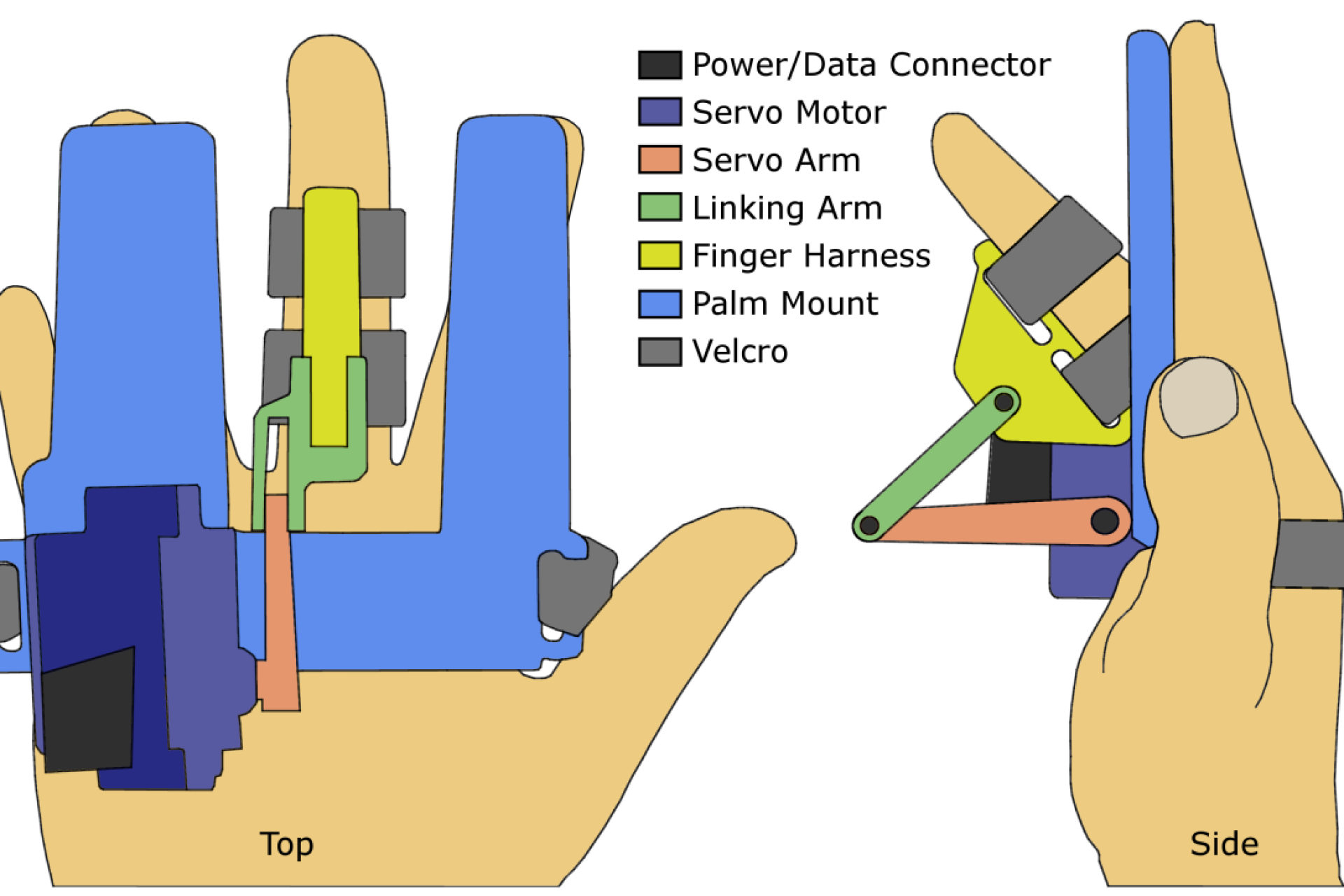 Power/Data Connector
Servo Motor
Servo Arm
Linking Arm
Finger Harness
Palm Mount
Velcro

Top

Side