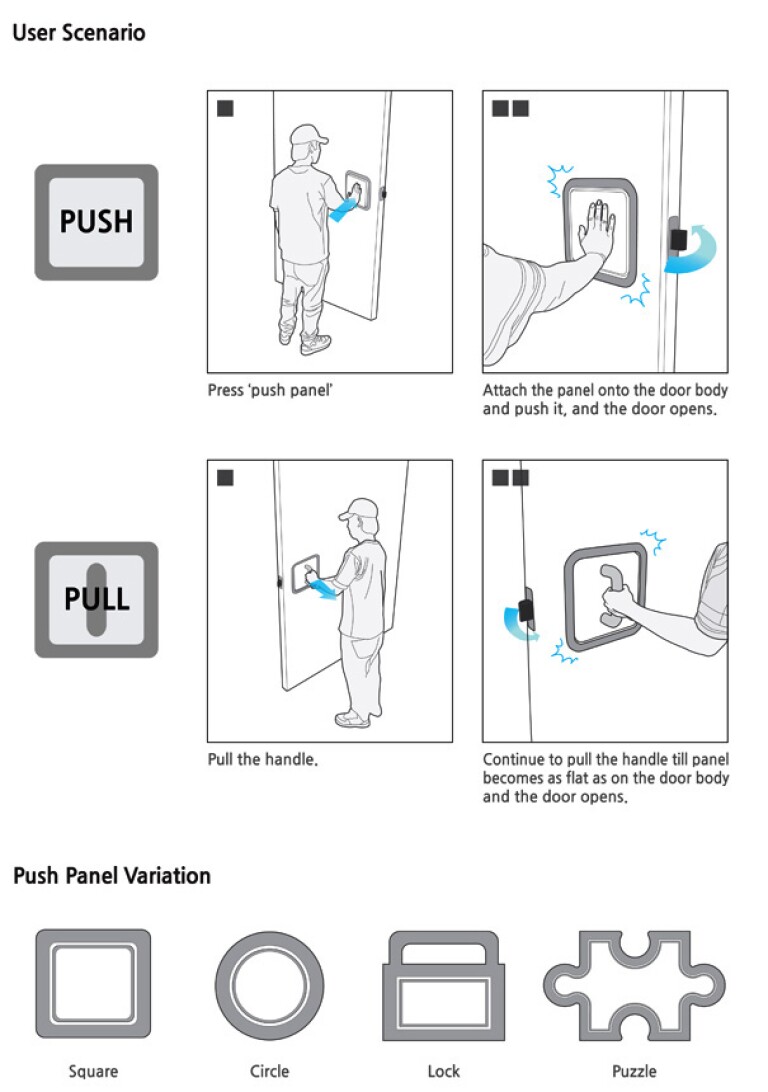 User Scenario

PUSH

Press 'push panel'

Attach the panel onto the door body and push it, and the door opens.

PULL

Pull the handle.

Continue to pull the handle till panel becomes as flat as on the door body and the door opens.

Push Panel Variation

Square

Circle

Lock

Puzzle