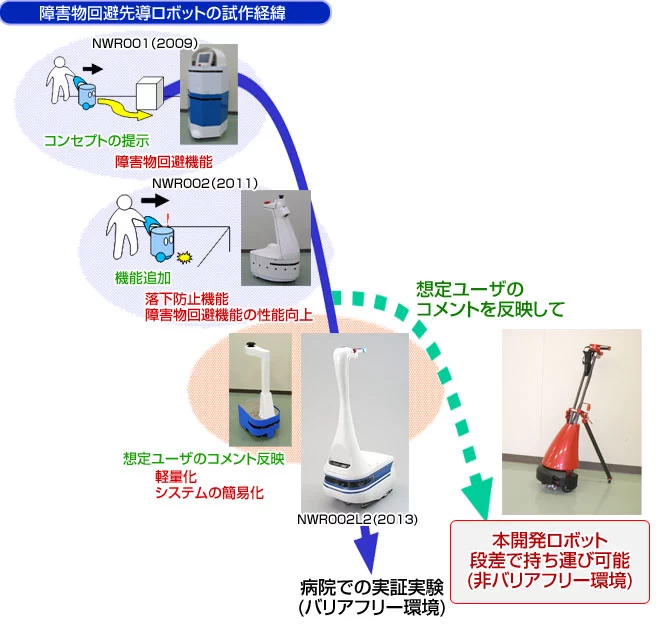 障害物回避先導ロボットの試作経緯

NWR001(2009)

コンセプトの提示
障害物回避機能

NWR002(2011)

機能追加
落下防止機能
障害物回避機能の性能向上

想定ユーザの
コメントを反映して

想定ユーザのコメント反映
軽量化
システムの簡易化

NWR002L2(2013)

病院での実証実験
(バリアフリー環境)

本開発ロボット
段差で持ち運び可能
(非バリアフリー環境)