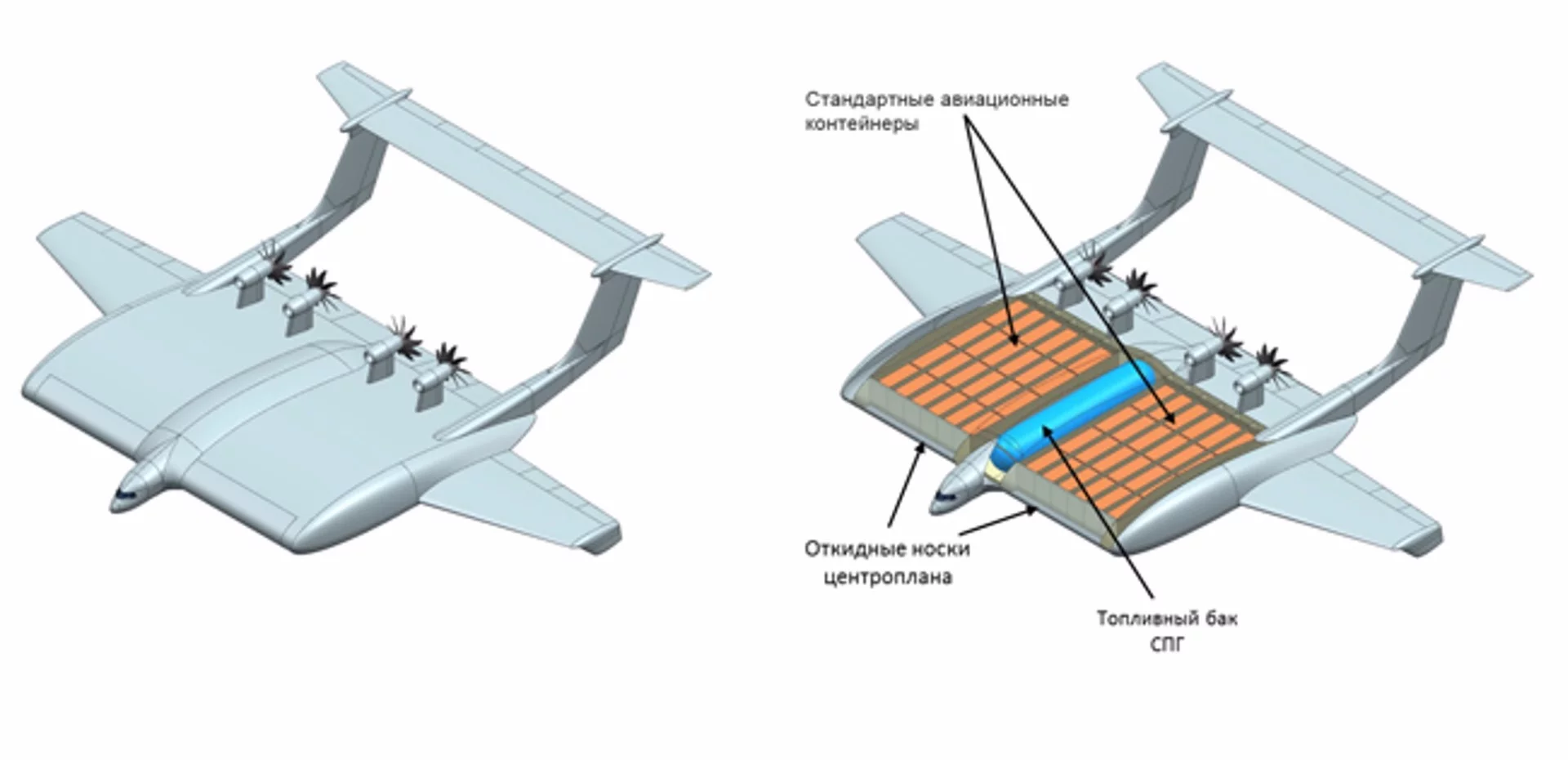 Стандартные авиационные контейнеры

Откидные носки центроплана

Топливный бак СПГ