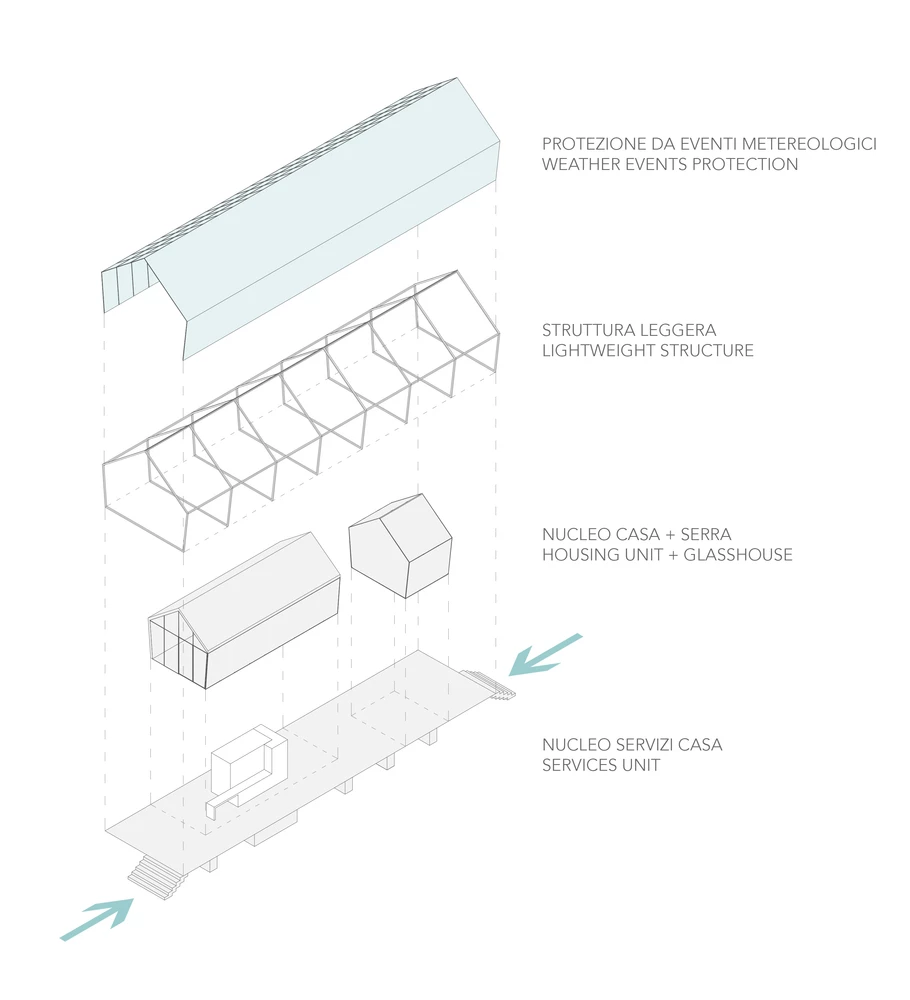 PROTEZIONE DA EVENTI METEREOLOGICI
WEATHER EVENTS PROTECTION

STRUTTURA LEGGERA
LIGHTWEIGHT STRUCTURE

NUCLEO CASA + SERRA
HOUSING UNIT + GLASSHOUSE

NUCLEO SERVIZI CASA
SERVICES UNIT