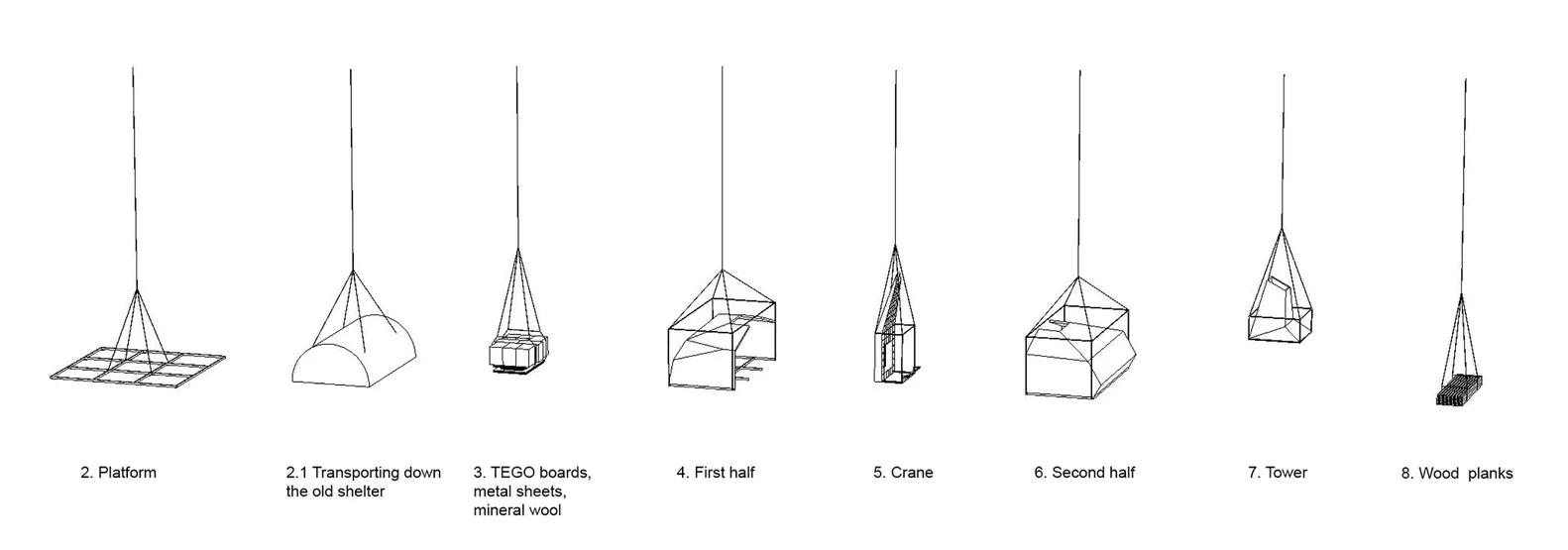 2. Platform

2.1 Transporting down the old shelter

3. TEGO boards, metal sheets, mineral wool

4. First half

5. Crane

6. Second half

7. Tower

8. Wood planks