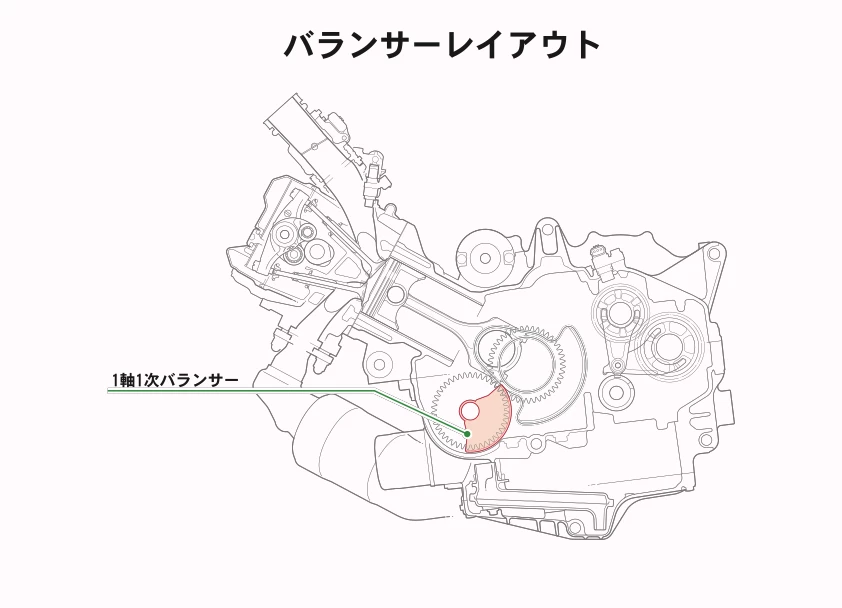 バランサーレイアウト

1軸1次バランサー