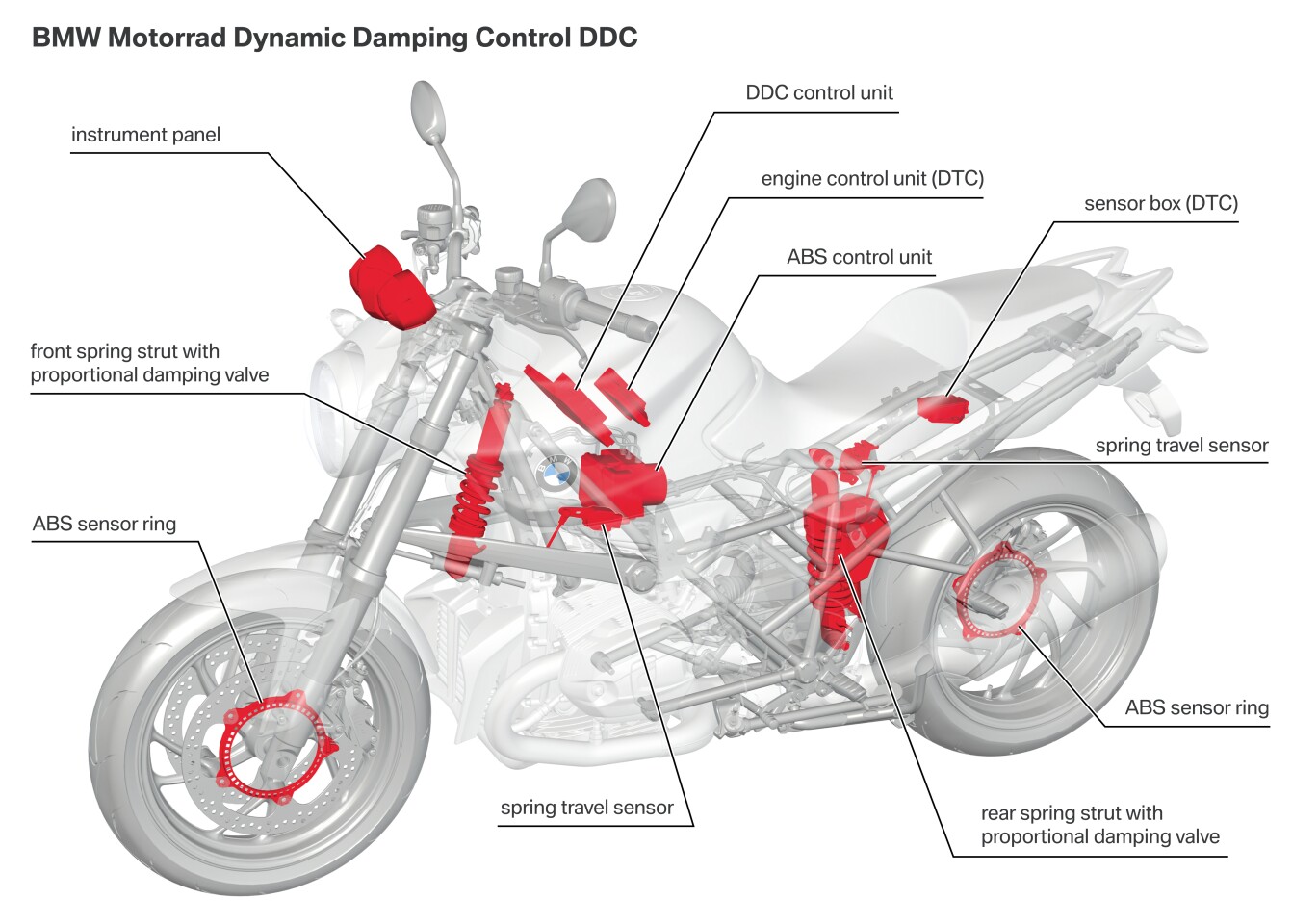 BMW Motorrad Dynamic Damping Control DDC

instrument panel

DDC control unit

engine control unit (DTC)

sensor box (DTC)

ABS control unit

front spring strut with proportional damping valve

spring travel sensor

ABS sensor ring

ABS sensor ring

spring travel sensor

rear spring strut with proportional damping valve