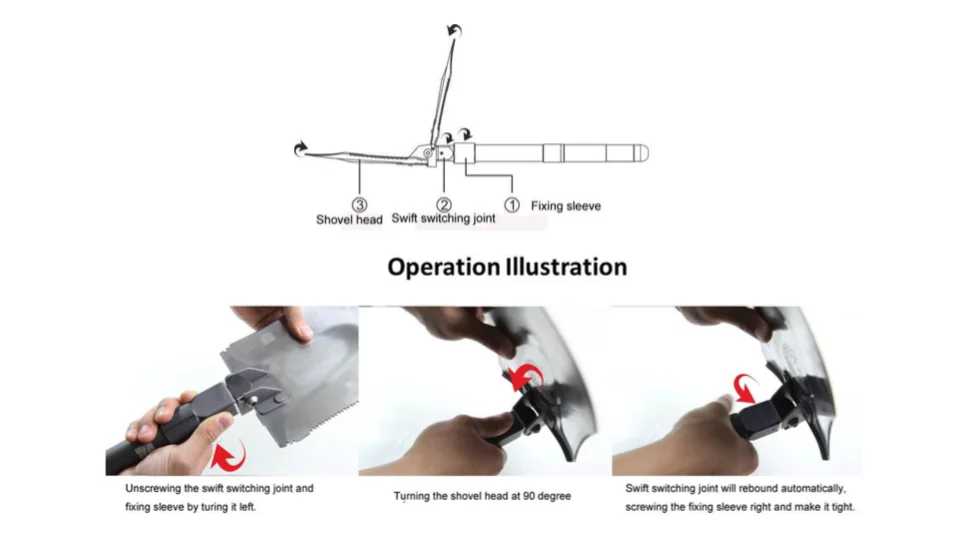 ③ Shovel head
② Swift switching joint
① Fixing sleeve

Operation Illustration

Unscrewing the swift switching joint and fixing sleeve by turing it left.

Turning the shovel head at 90 degree

Swift switching joint will rebound automatically, screwing the fixing sleeve right and make it tight.