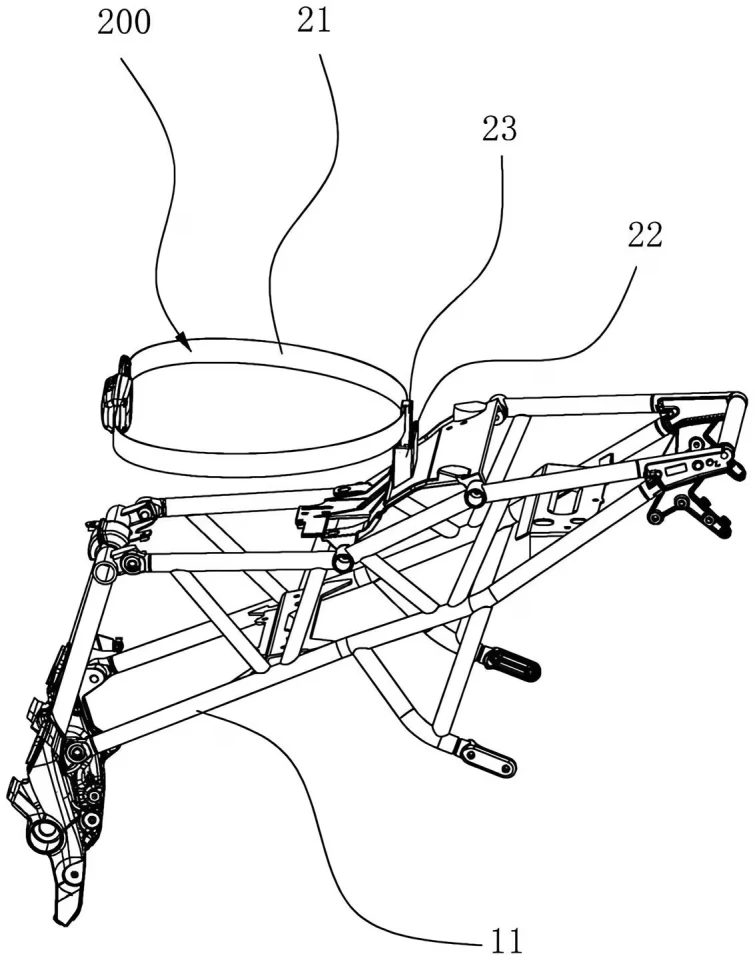 200
21
23
22
11