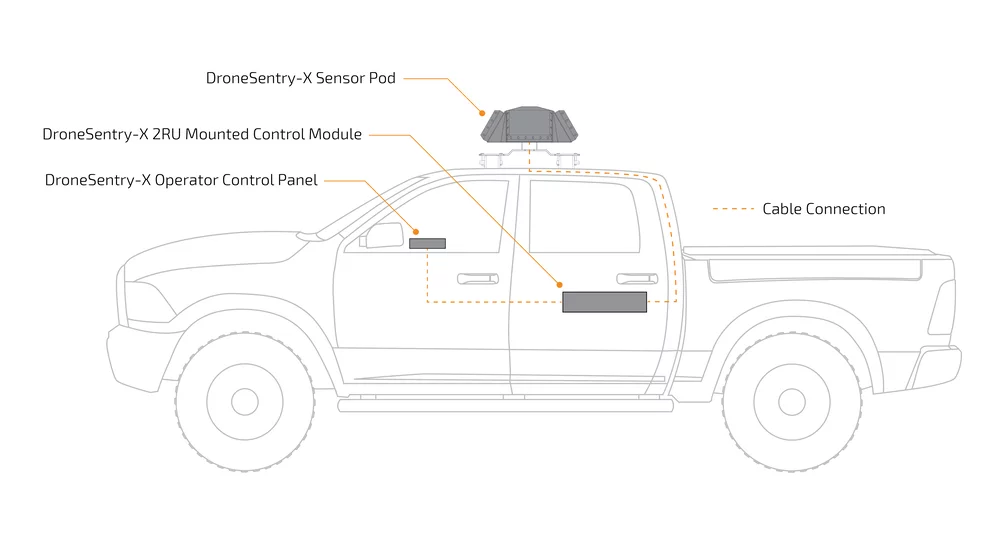 DroneSentry-X Sensor Pod

DroneSentry-X 2RU Mounted Control Module

DroneSentry-X Operator Control Panel

Cable Connection