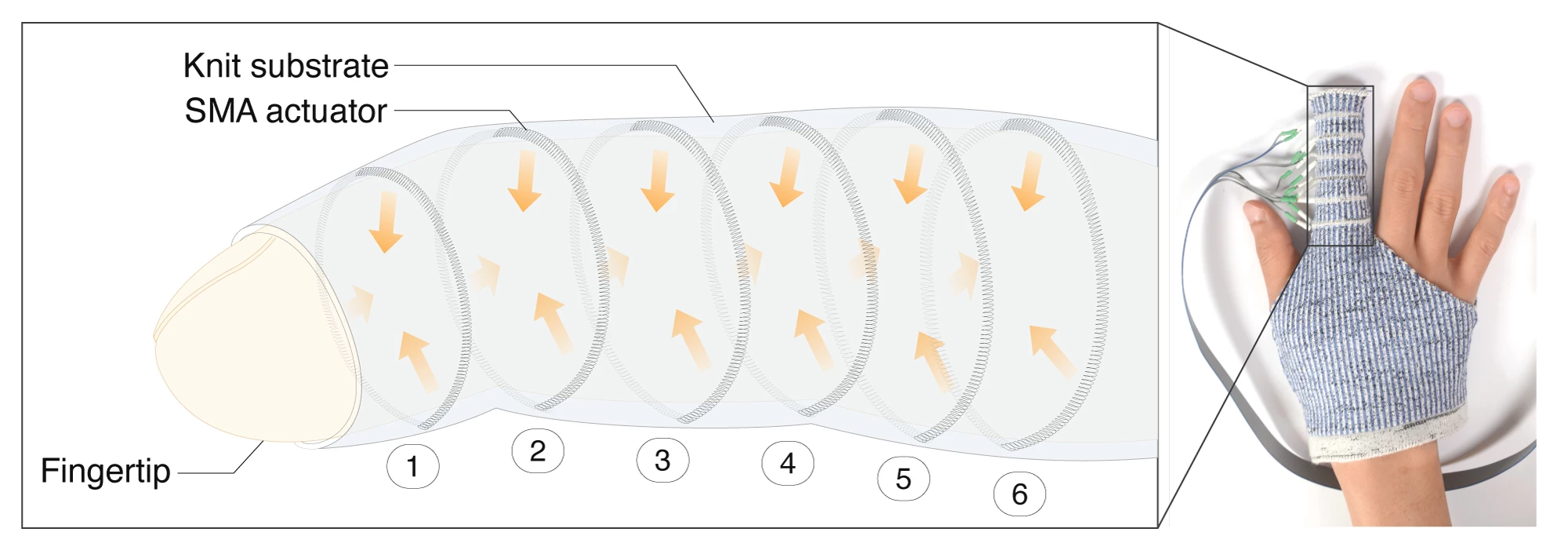 Knit substrate
SMA actuator
Fingertip
1
2
3
4
5
6