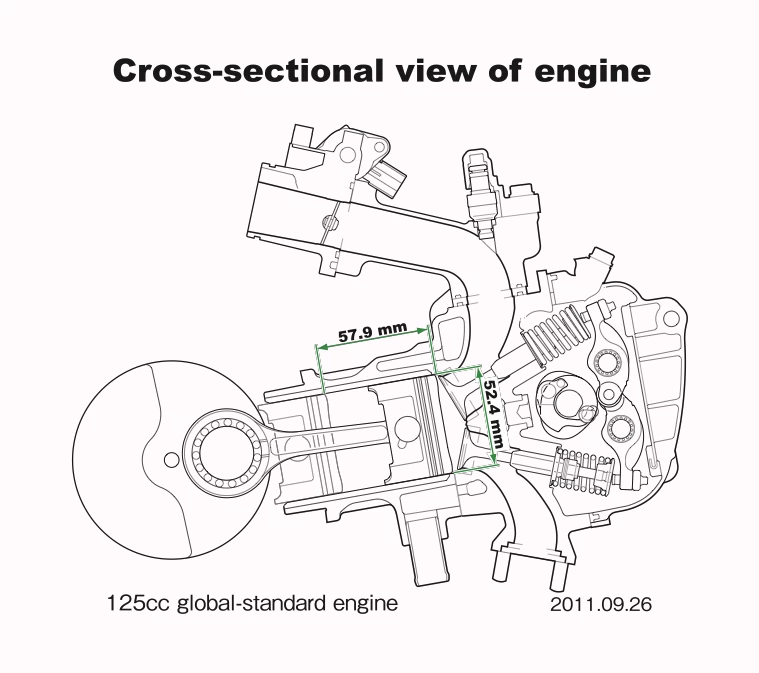 Cross-sectional view of engine

57.9 mm

52.4 mm

125cc global-standard engine

2011.09.26