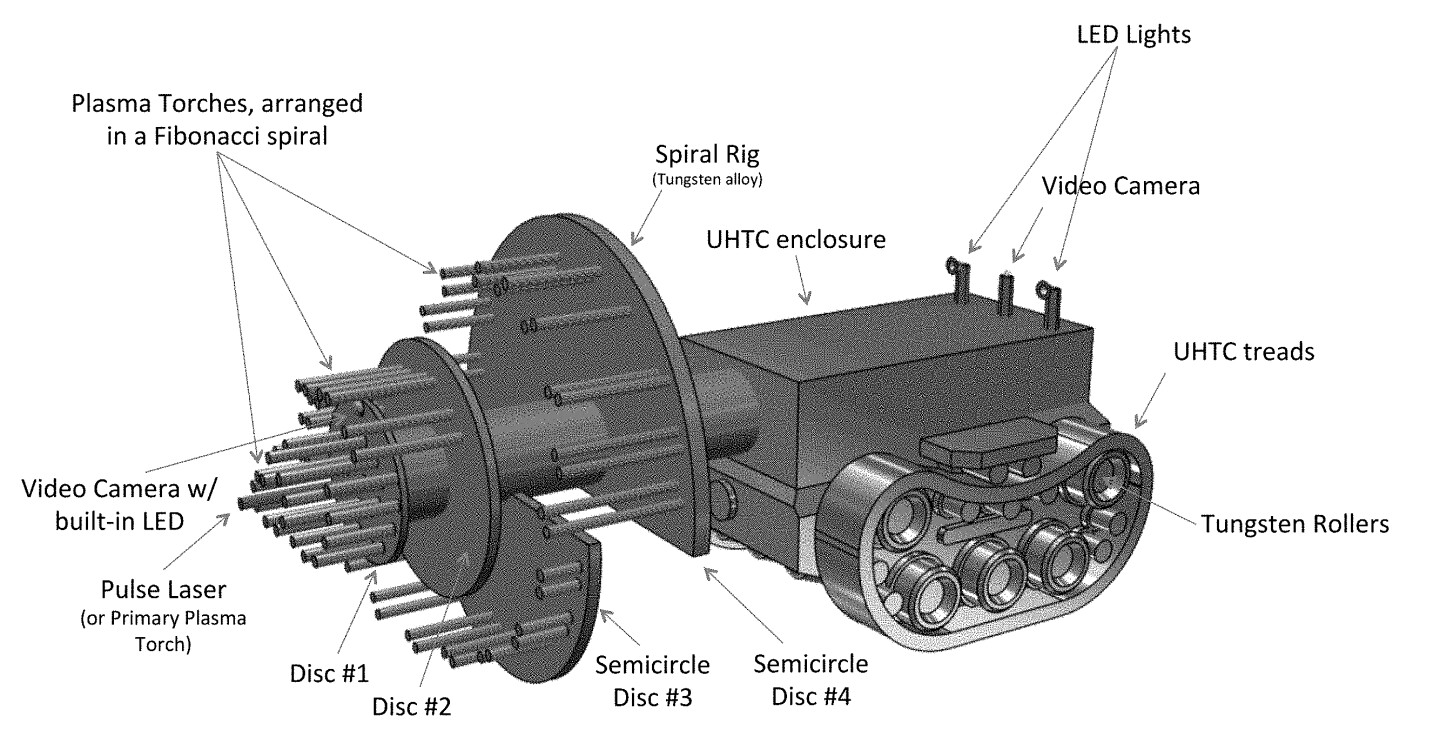 LED Lights

Plasma Torches, arranged in a Fibonacci spiral

Spiral Rig
(Tungsten alloy)

Video Camera

UHTC enclosure

UHTC treads

Video Camera w/ built-in LED

Tungsten Rollers

Pulse Laser
(or Primary Plasma Torch)

Disc #1

Disc #2

Semicircle Disc #3

Semicircle Disc #4