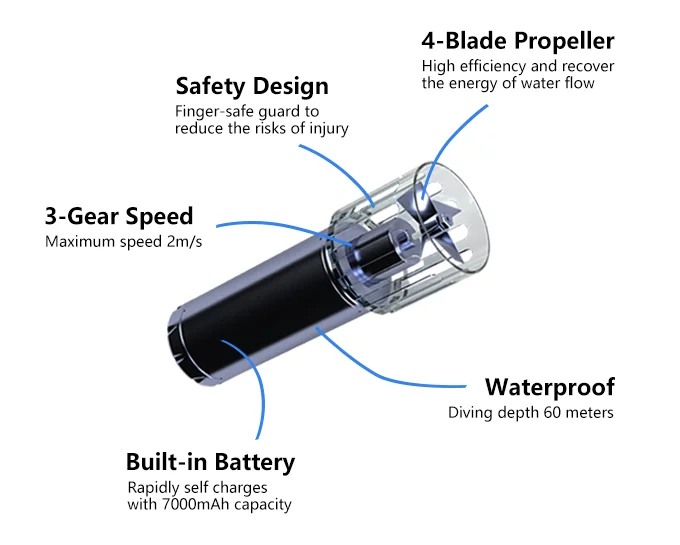 4-Blade Propeller
High efficiency and recover the energy of water flow

Safety Design
Finger-safe guard to reduce the risks of injury

3-Gear Speed
Maximum speed 2m/s

Waterproof
Diving depth 60 meters

Built-in Battery
Rapidly self charges with 7000mAh capacity