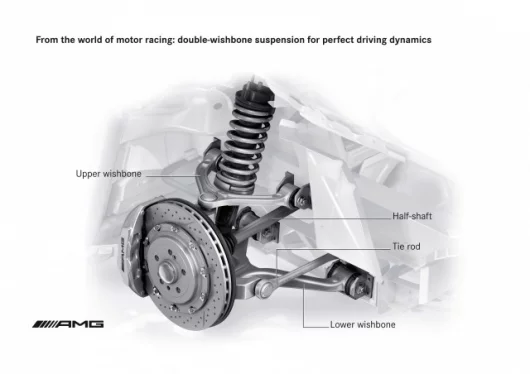 From the world of motor racing: double-wishbone suspension for perfect driving dynamics

Upper wishbone

Half-shaft

Tie rod

Lower wishbone

AMG