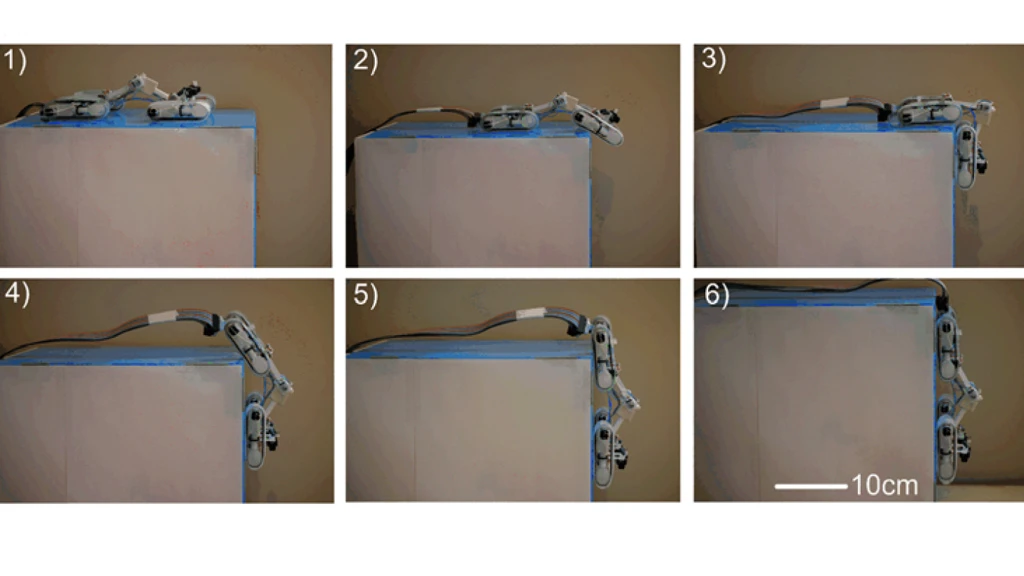 1)

2)

3)

4)

5)

6)

10cm