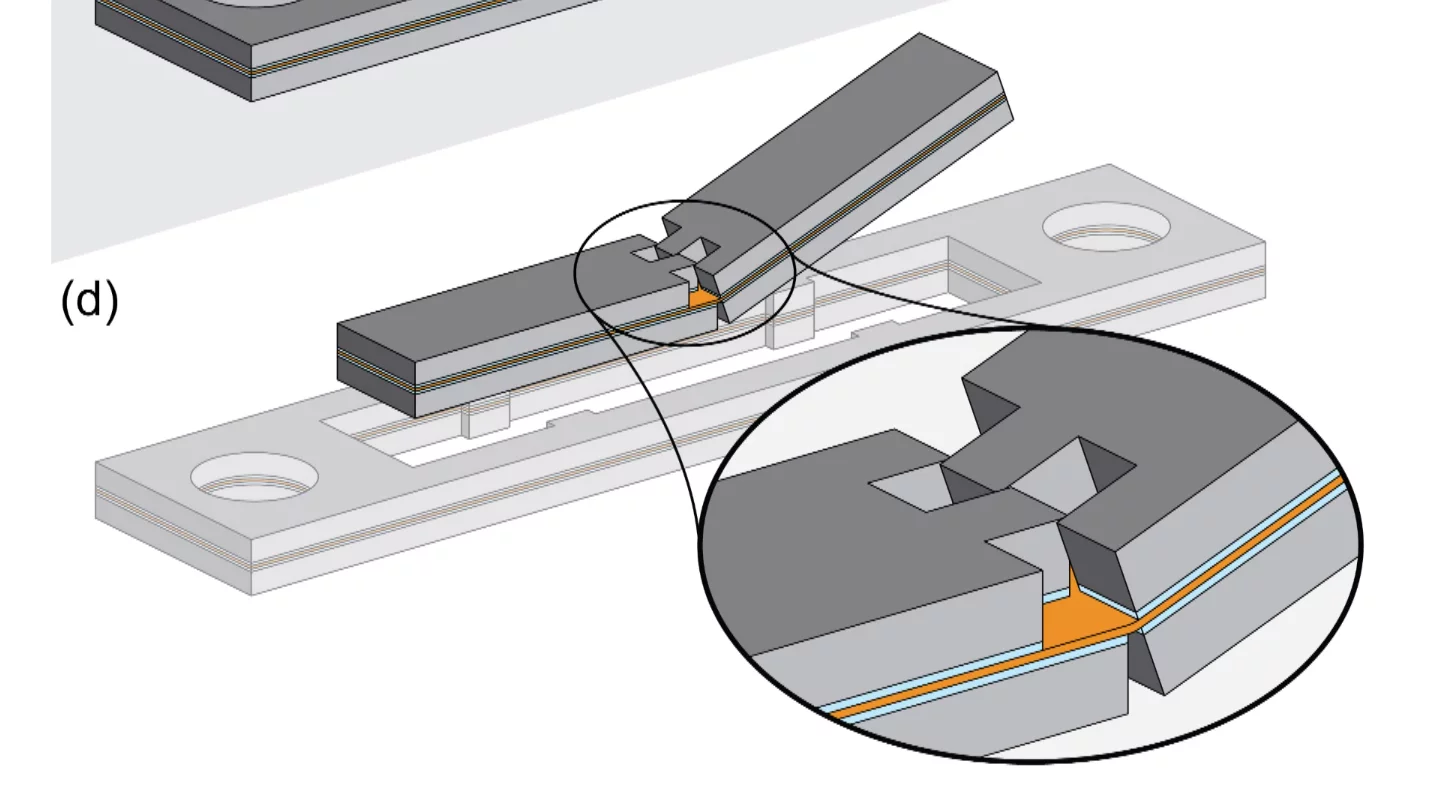 (d)