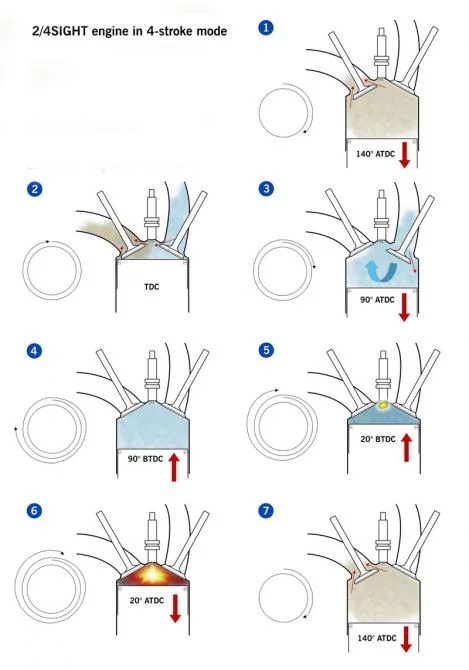 2/4SIGHT engine in 4-stroke mode

1

140° ATDC

2

TDC

3

90° ATDC

4

90° BTDC

5

20° BTDC

6

20° ATDC

7

140° ATDC