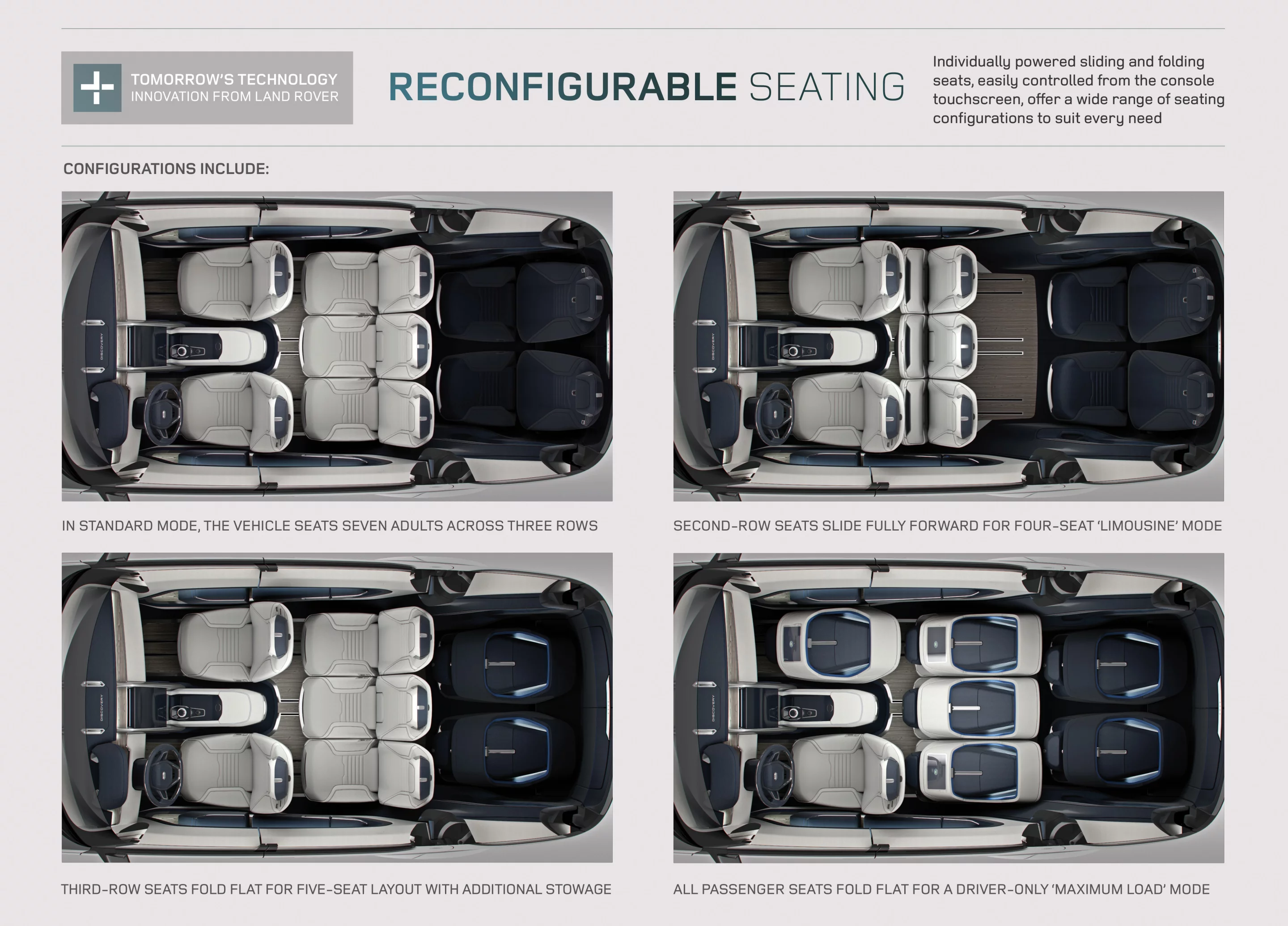 TOMORROW'S TECHNOLOGY
INNOVATION FROM LAND ROVER

RECONFIGURABLE SEATING

Individually powered sliding and folding seats, easily controlled from the console touchscreen, offer a wide range of seating configurations to suit every need

CONFIGURATIONS INCLUDE:

DISCOVERY

IN STANDARD MODE, THE VEHICLE SEATS SEVEN ADULTS ACROSS THREE ROWS

DISCOVERY

SECOND-ROW SEATS SLIDE FULLY FORWARD FOR FOUR-SEAT 'LIMOUSINE' MODE

DISCOVERY

THIRD-ROW SEATS FOLD FLAT FOR FIVE-SEAT LAYOUT WITH ADDITIONAL STOWAGE

DISCOVERY

ALL PASSENGER SEATS FOLD FLAT FOR A DRIVER-ONLY 'MAXIMUM LOAD' MODE