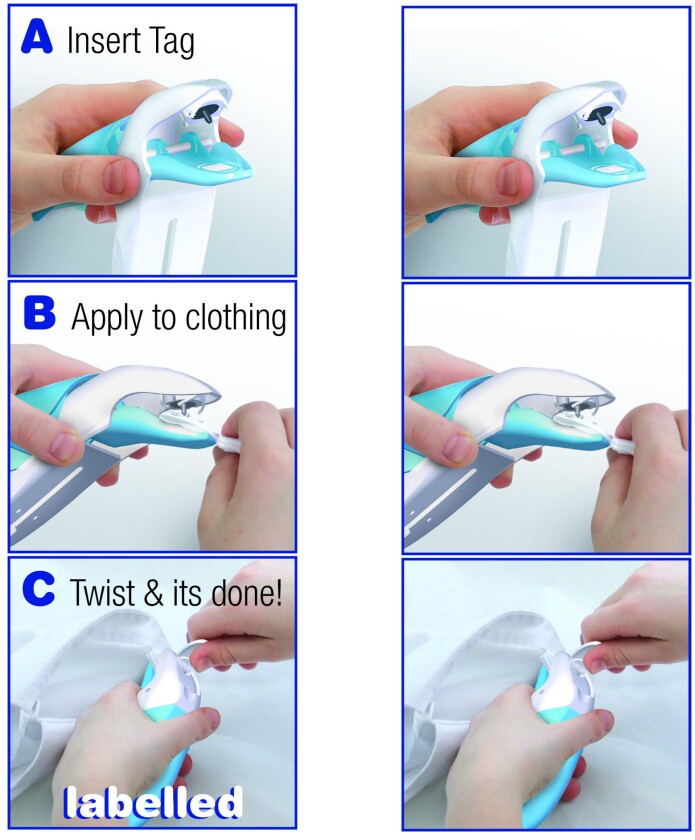 A Insert Tag

B Apply to clothing

C Twist & its done!

labelled