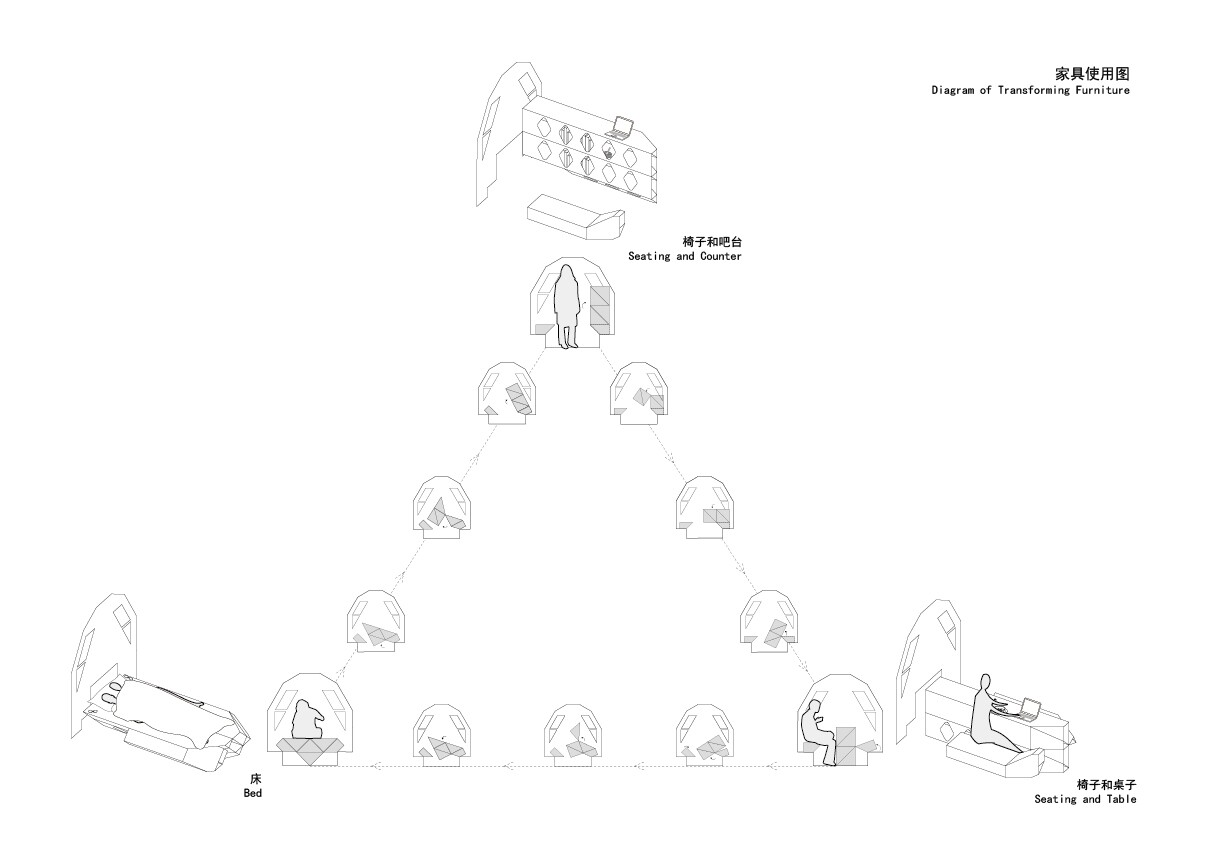 家具使用图
Diagram of Transforming Furniture

椅子和吧台
Seating and Counter

床
Bed

椅子和桌子
Seating and Table